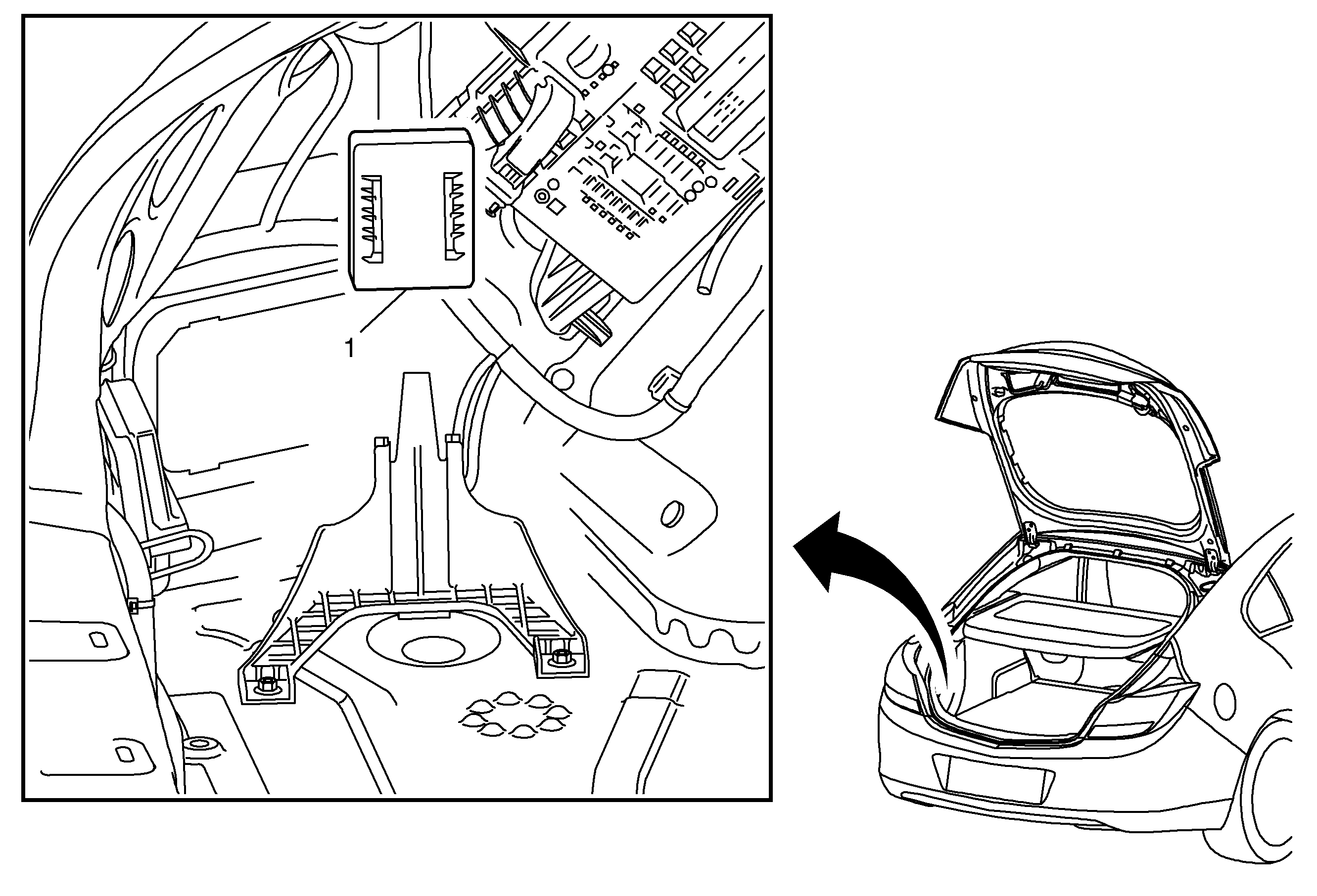 1