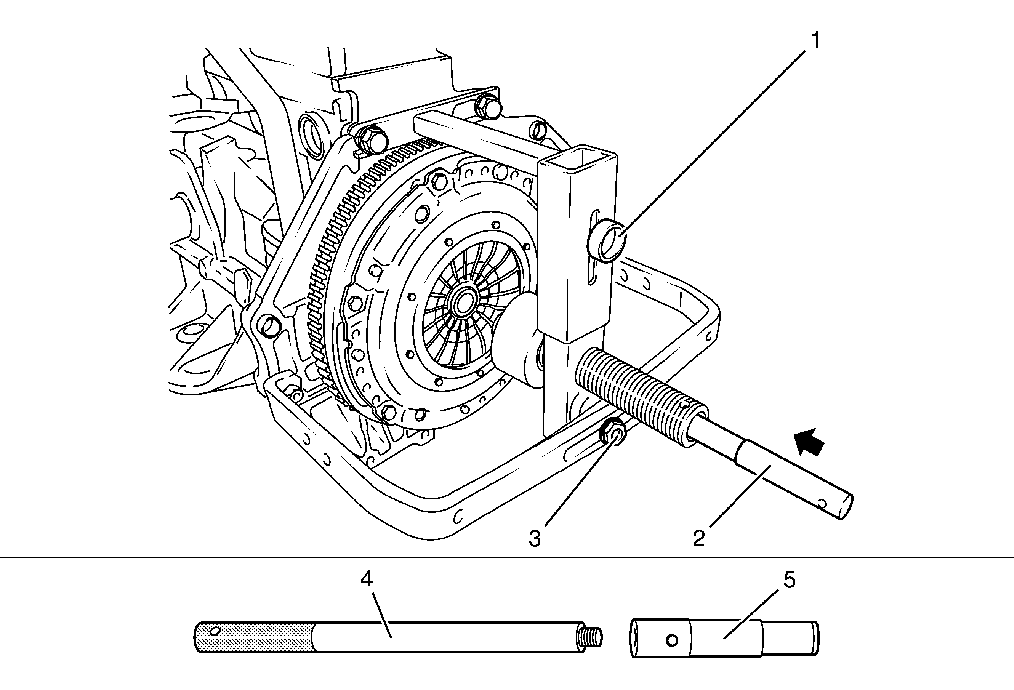 1
3
2
4
5