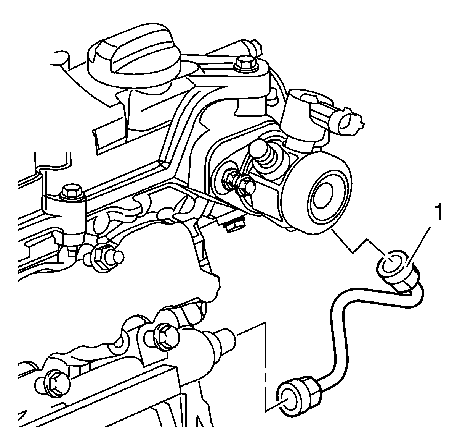 1