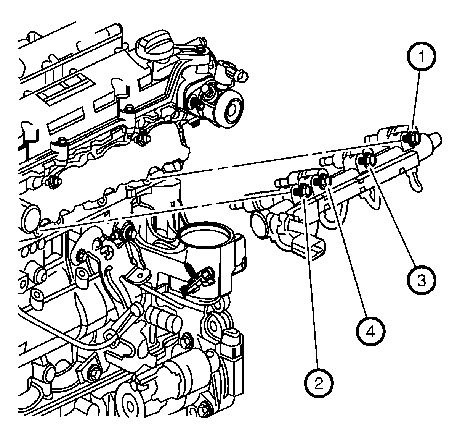 1
3
4
2