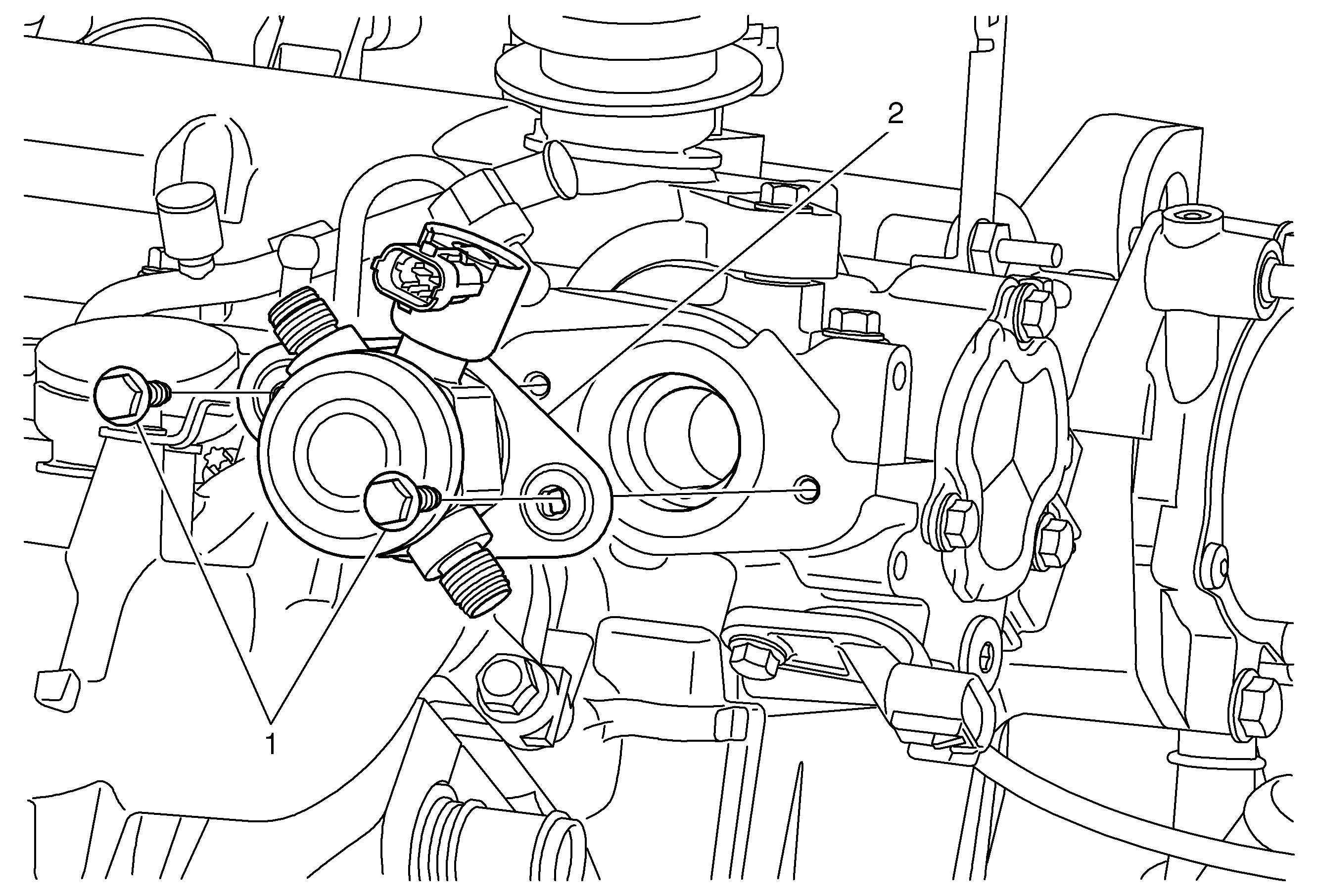 2

1