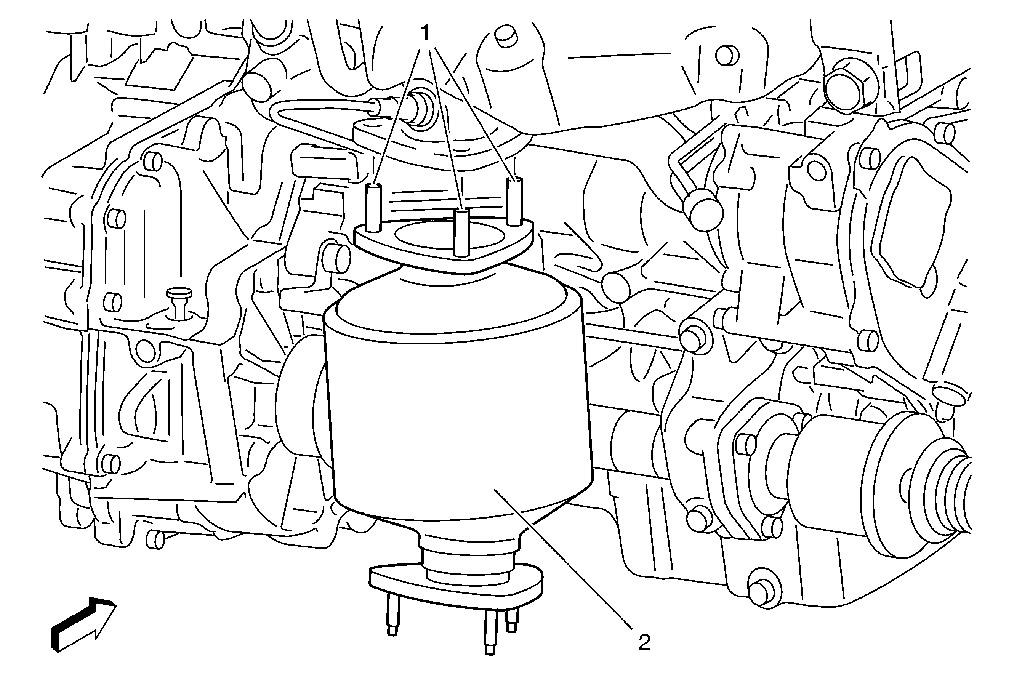 1
2