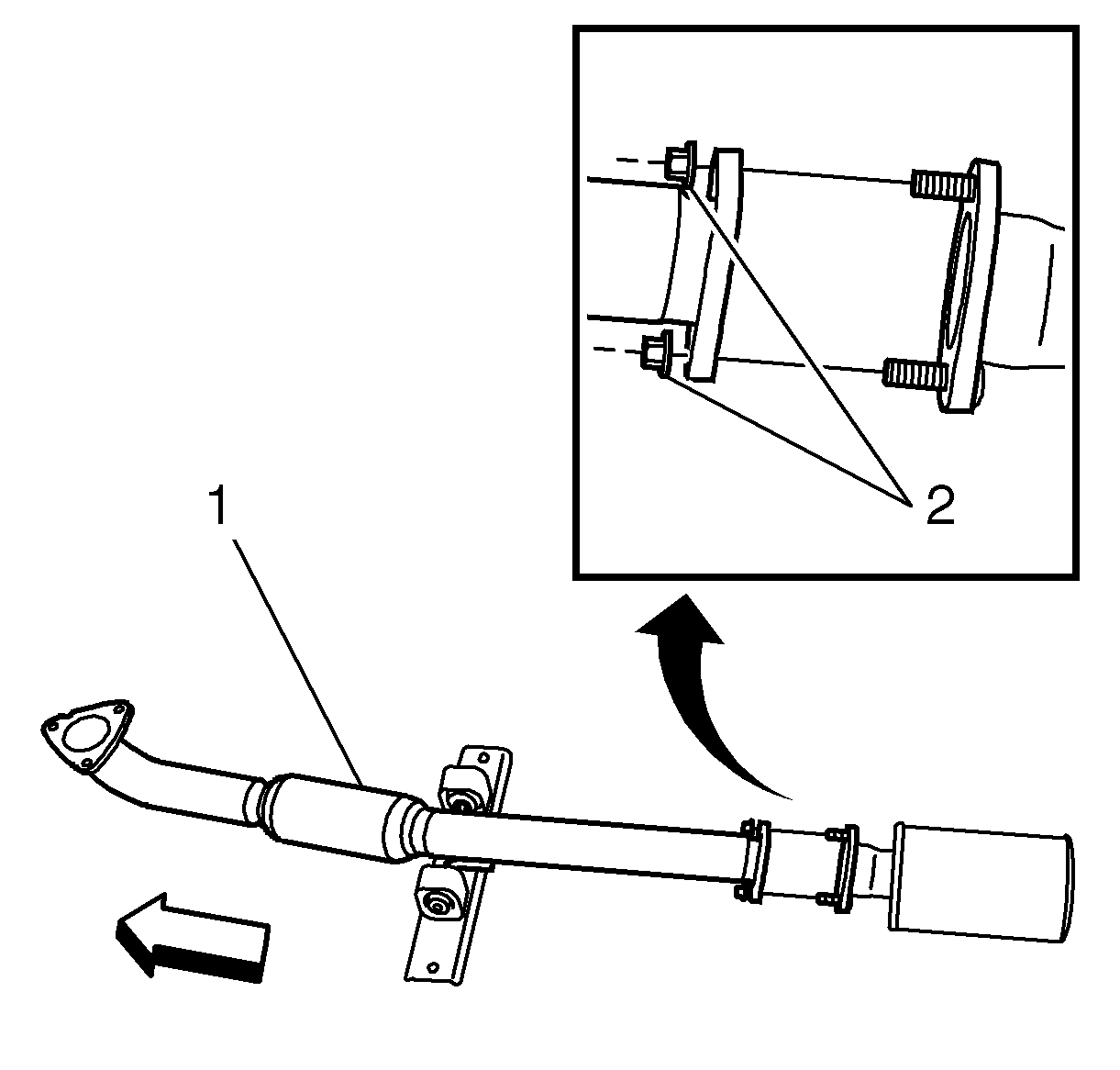 2

1