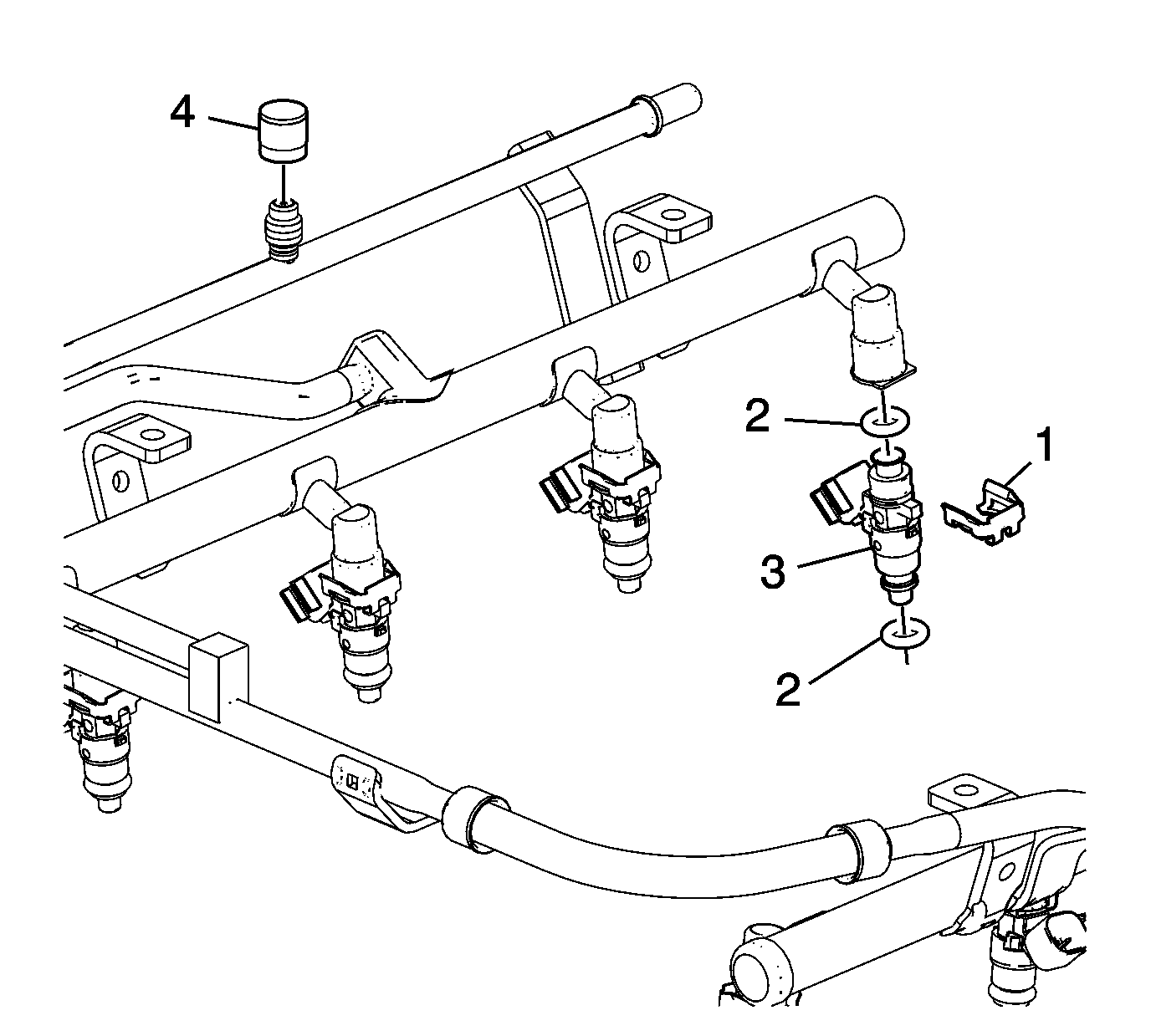 4
2
1
3
2