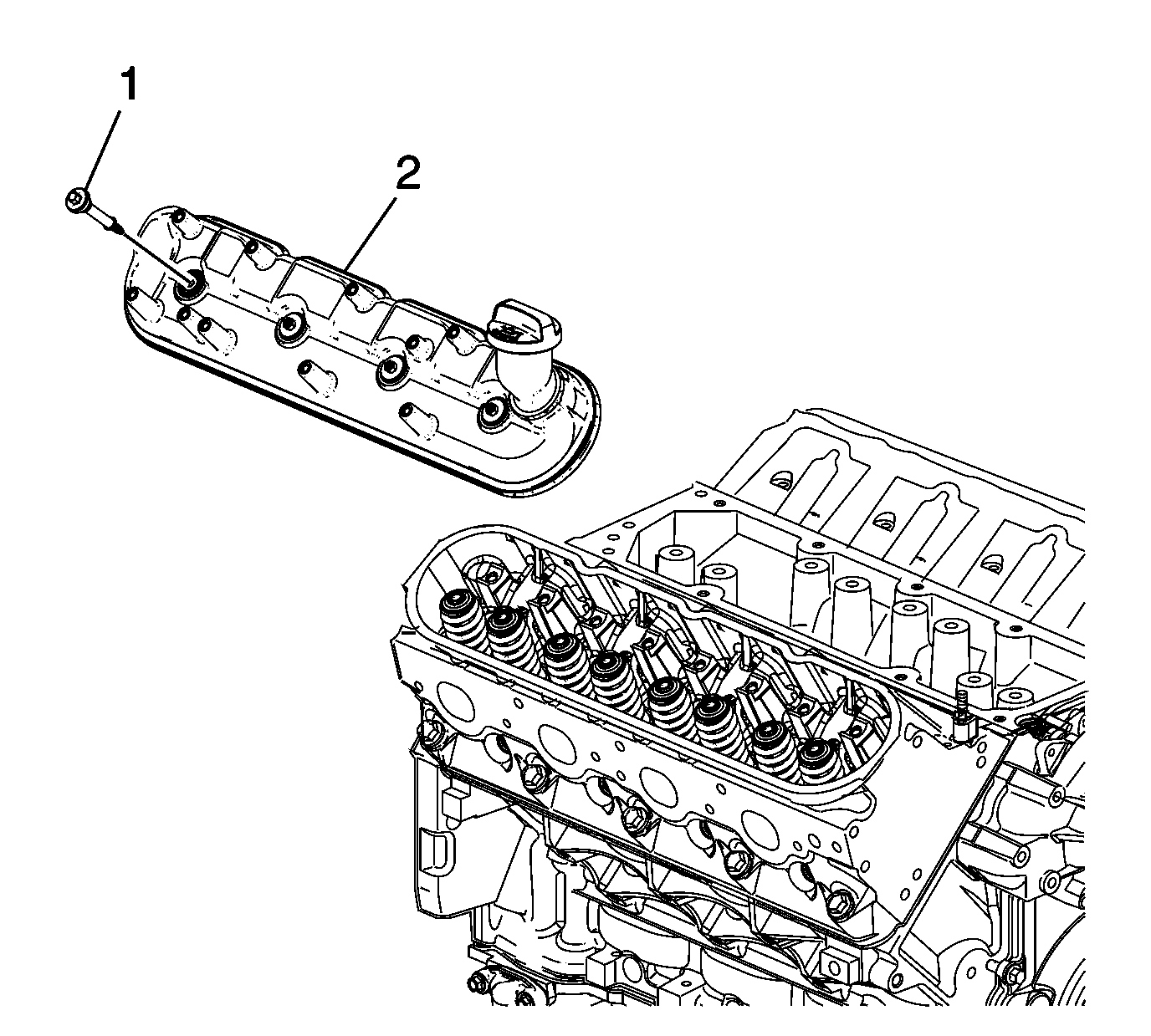 1
2