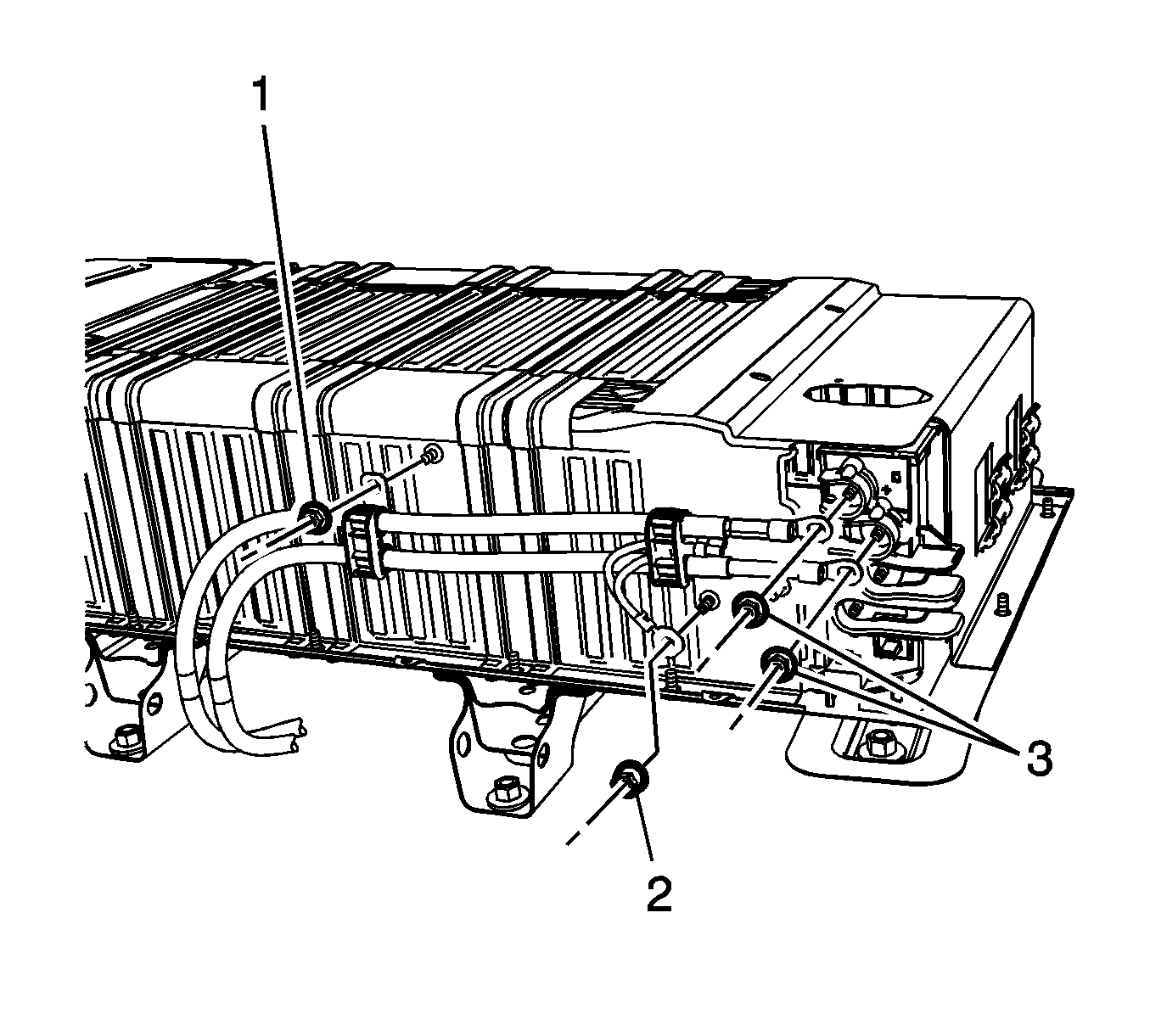 1
3
2