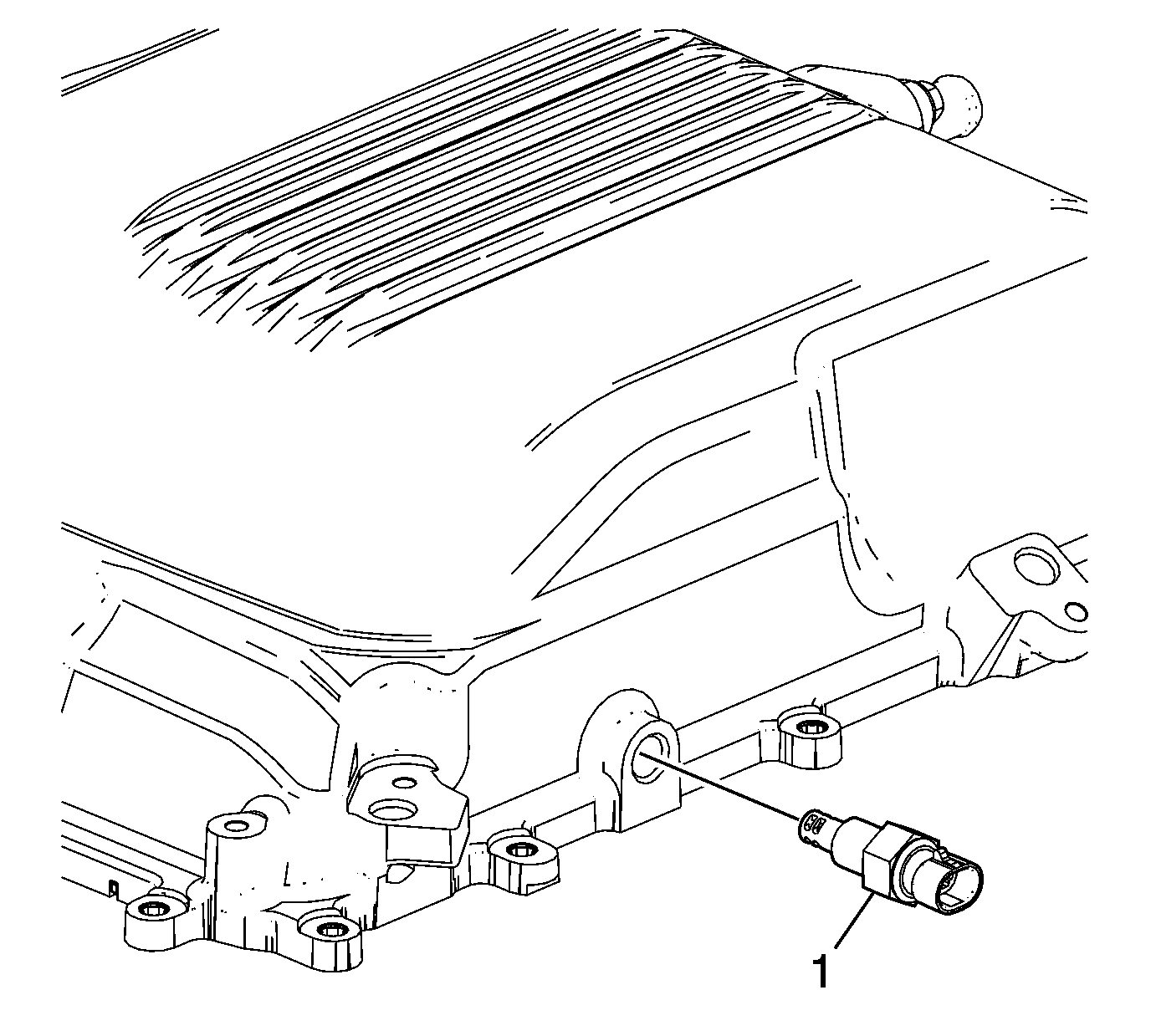 1