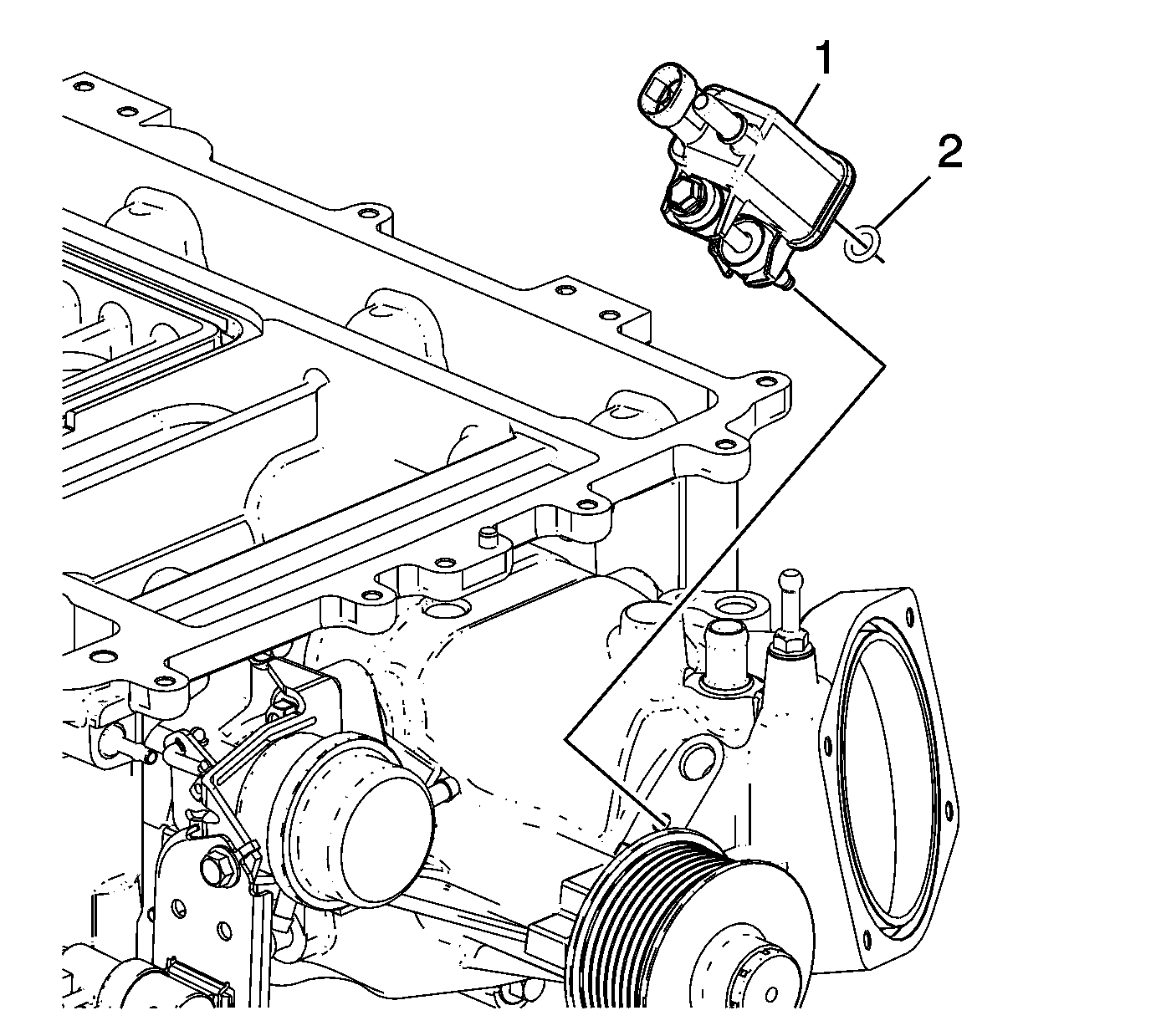 1
2