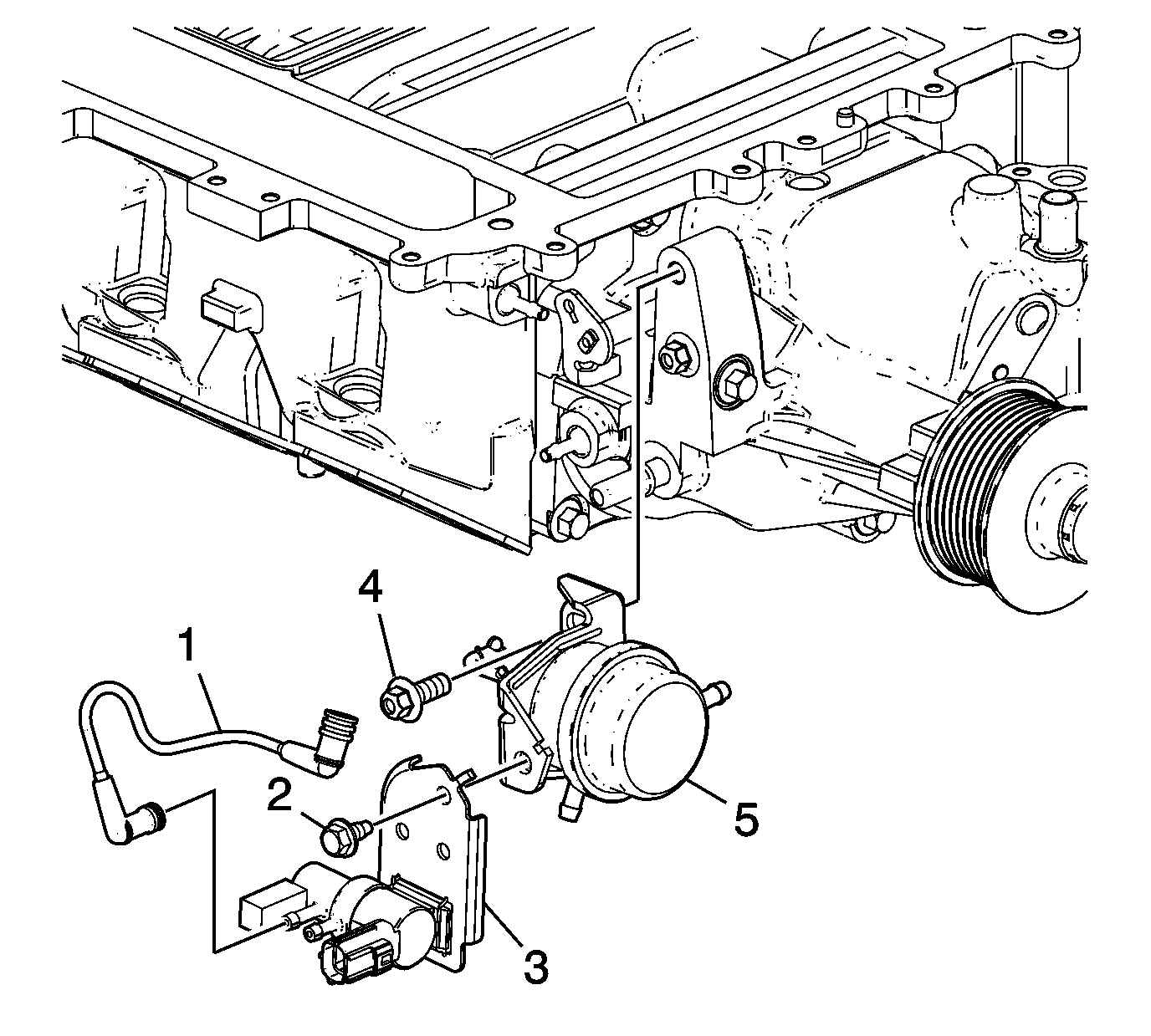 4
1
2
5
3