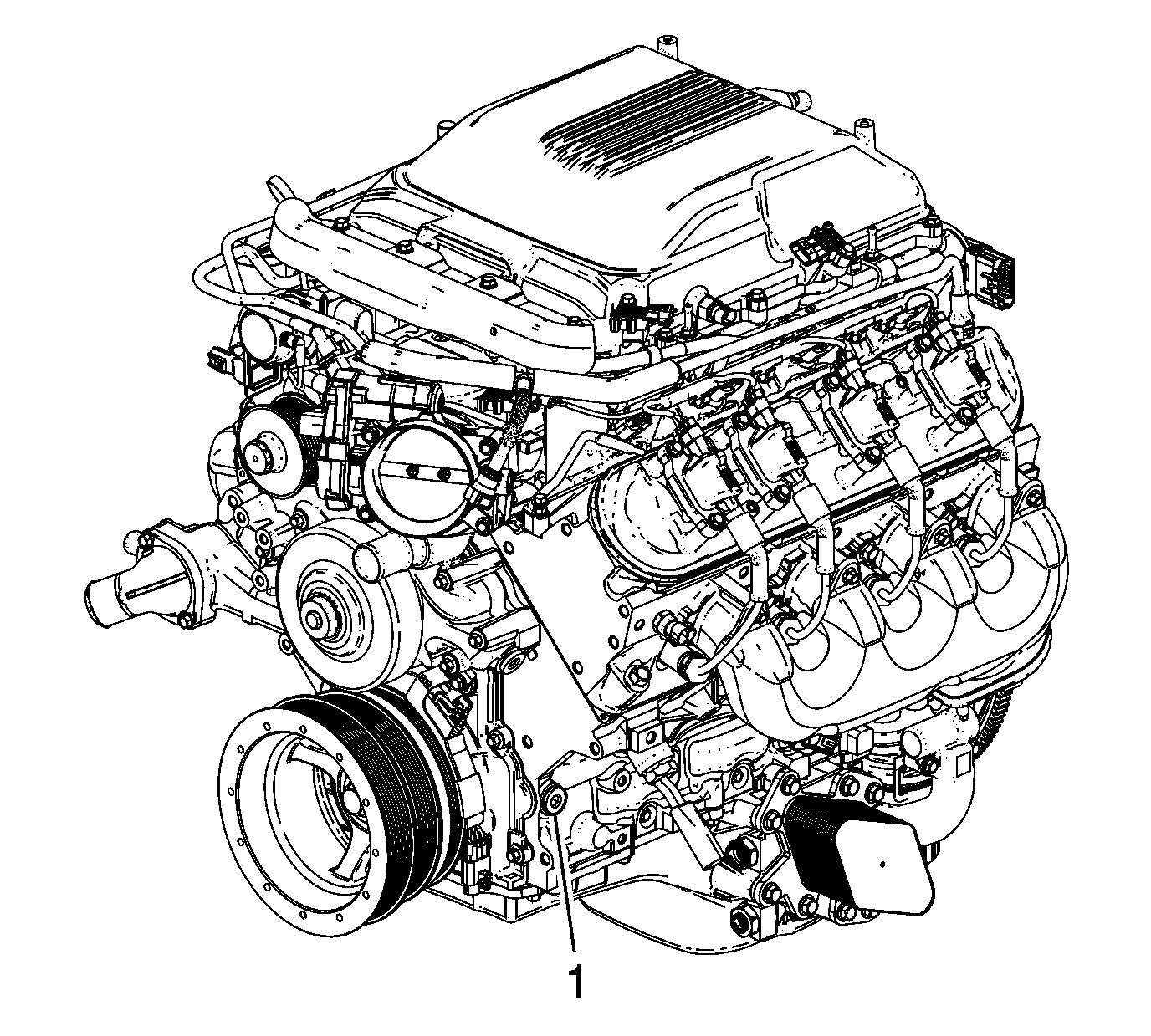 1