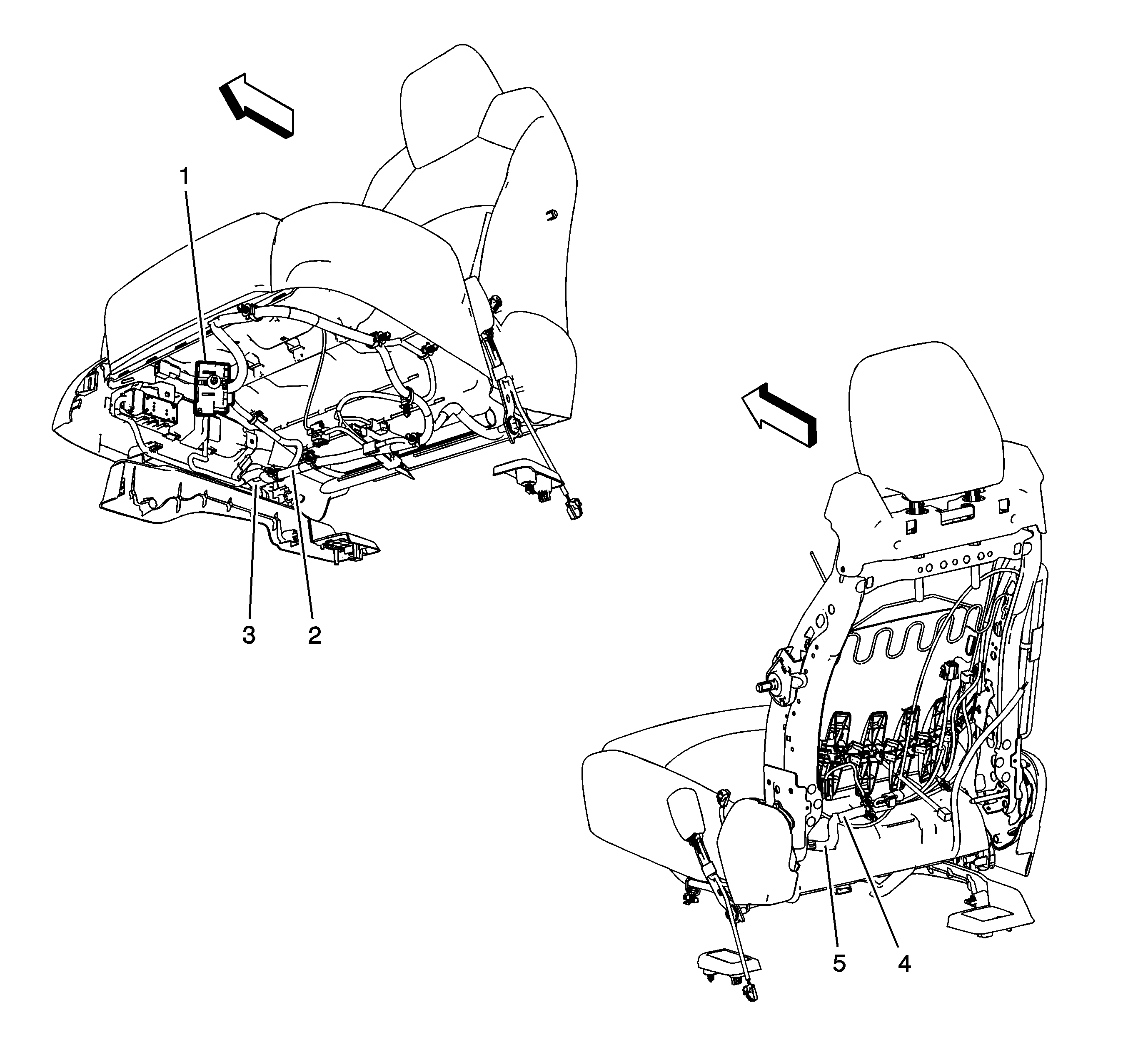 1

3 2

5 4