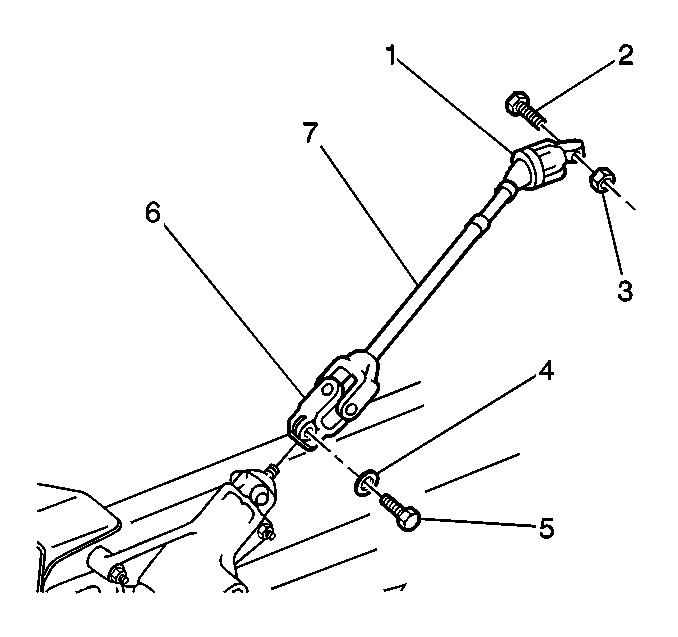 1
2
7
6
3
4
5