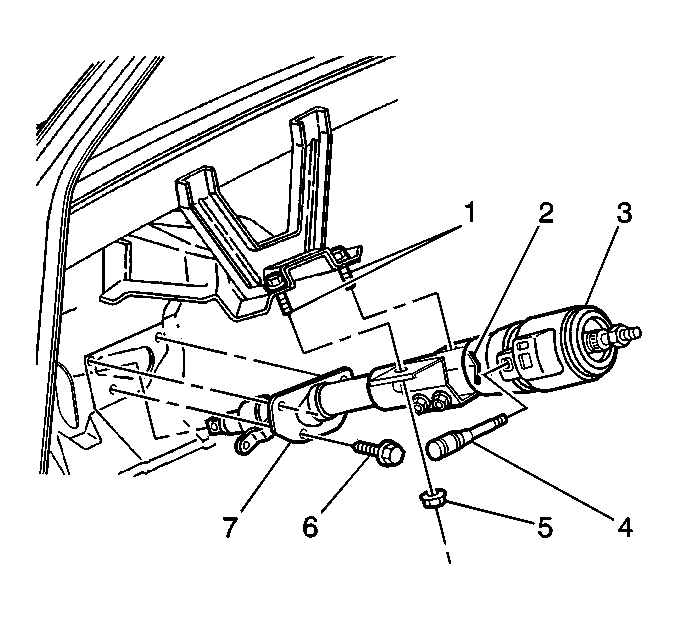 1
2
3
7
6
5
4