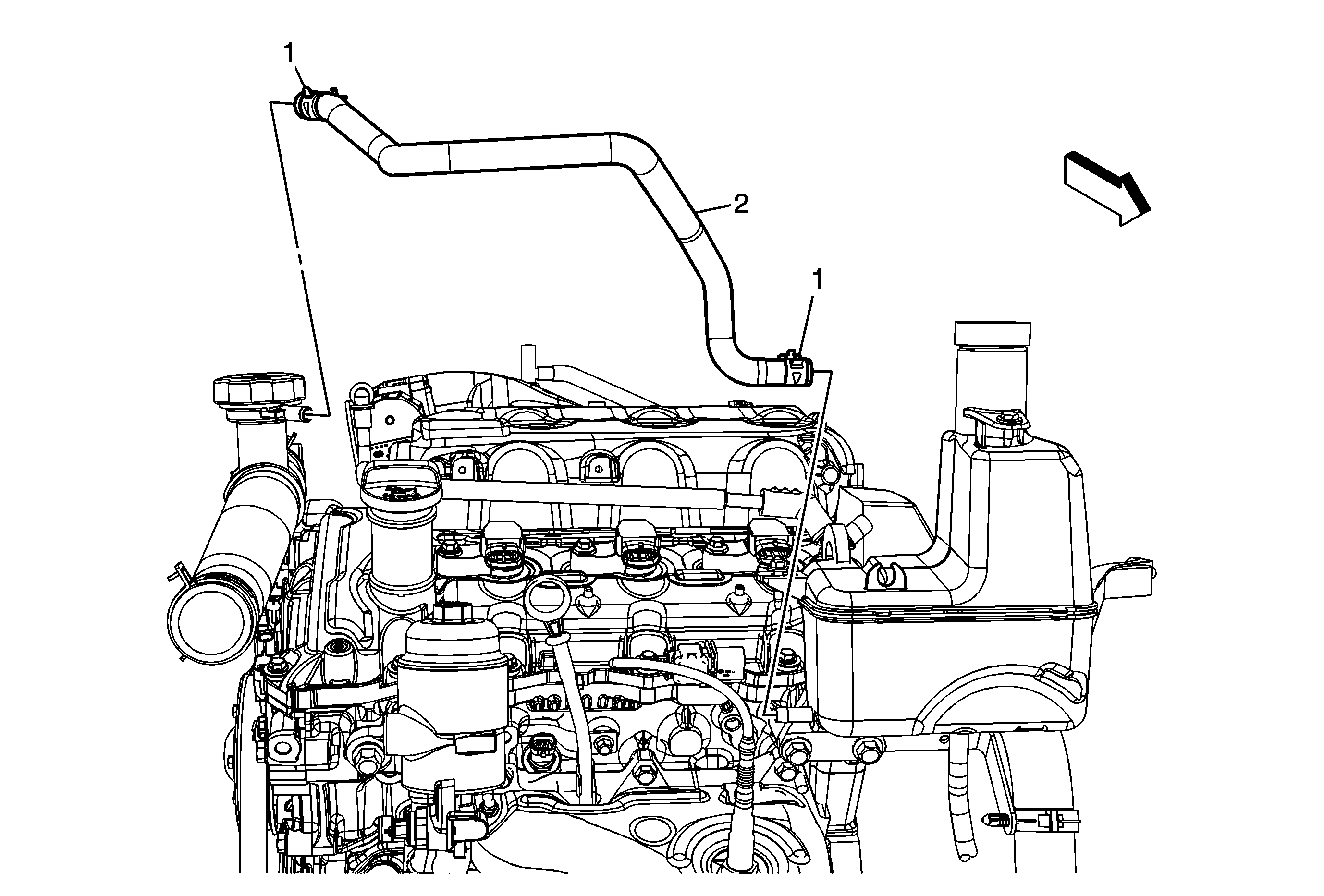 1
2
1