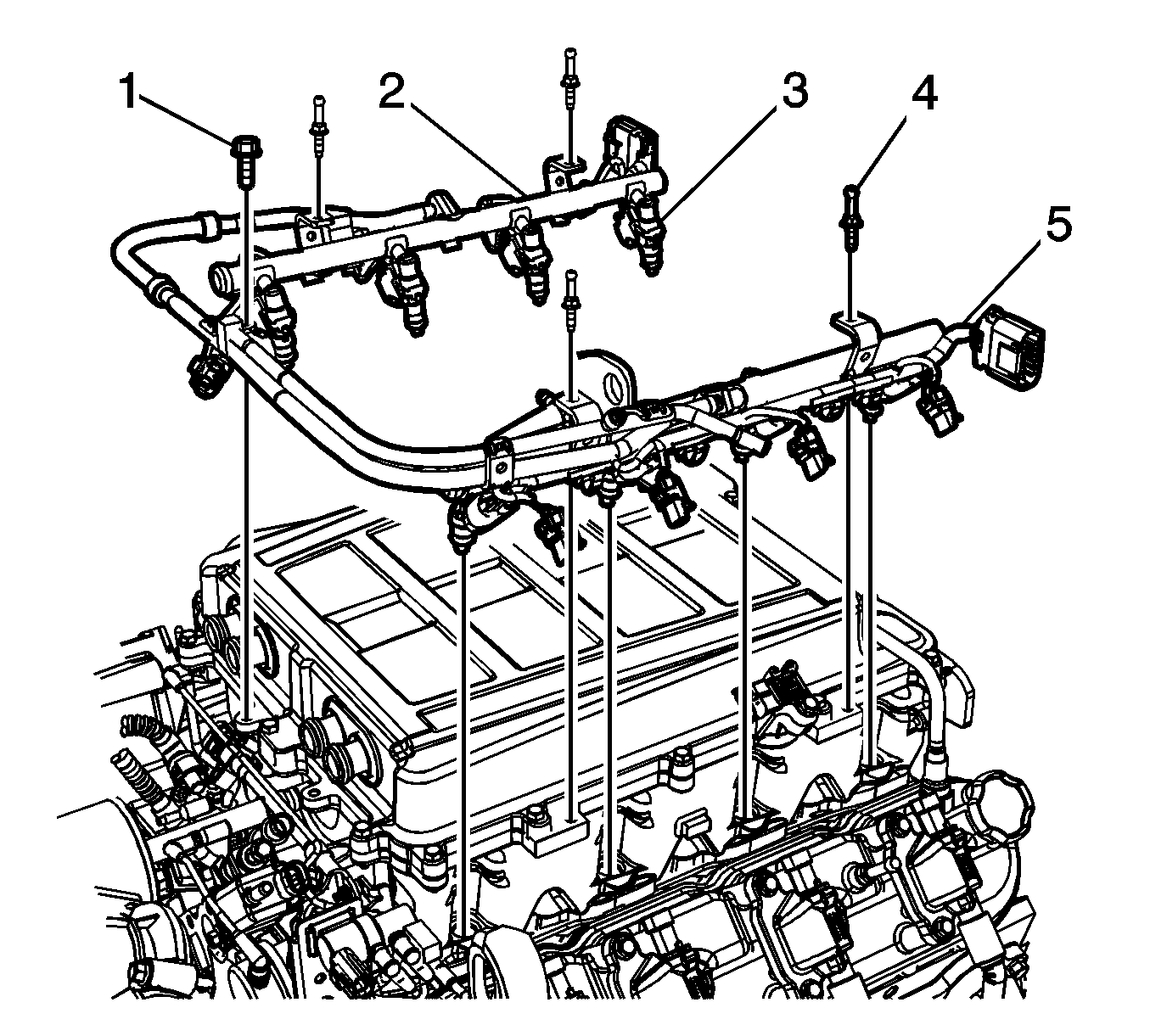 1
2
3
4
5