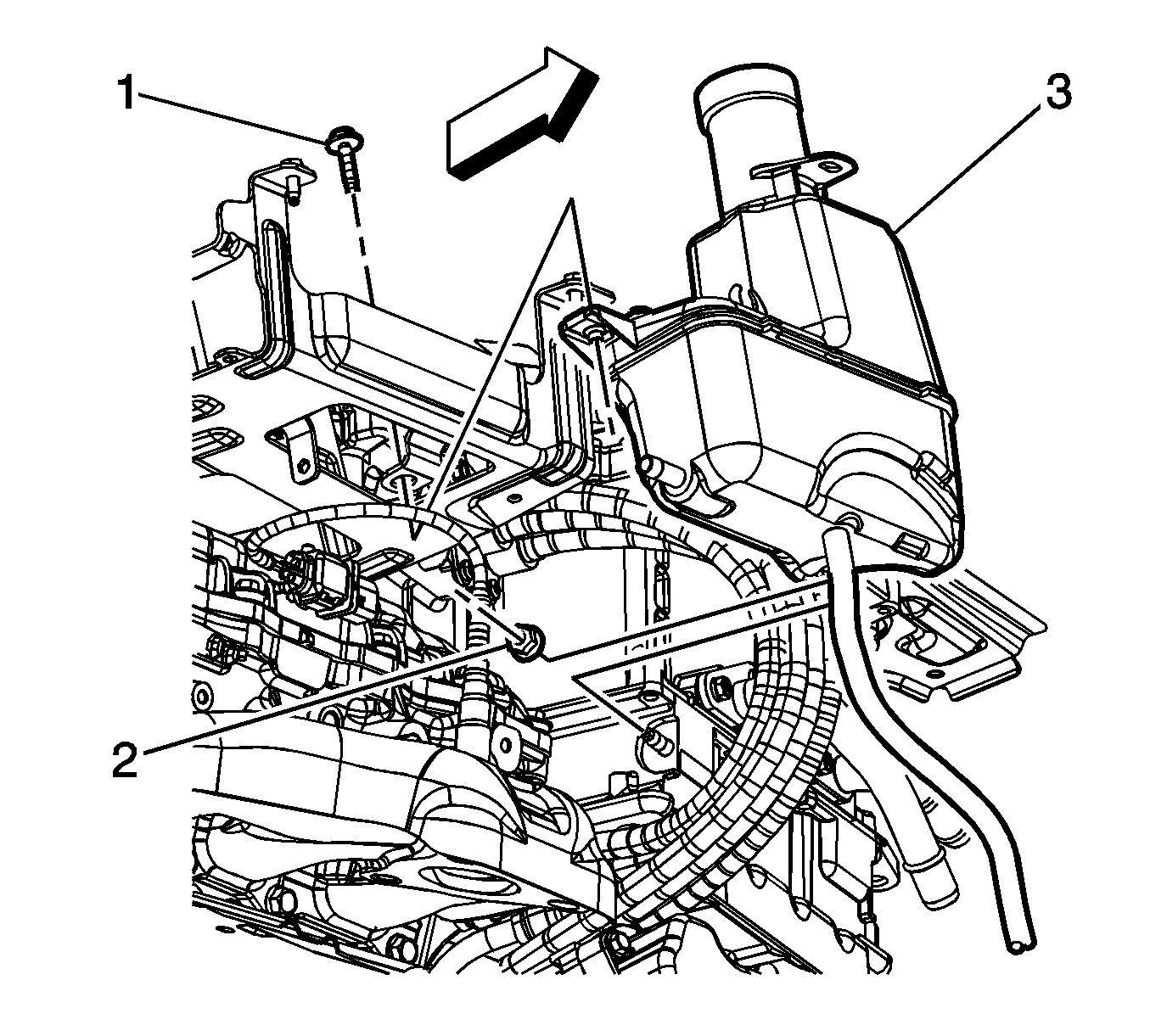 1
3
2