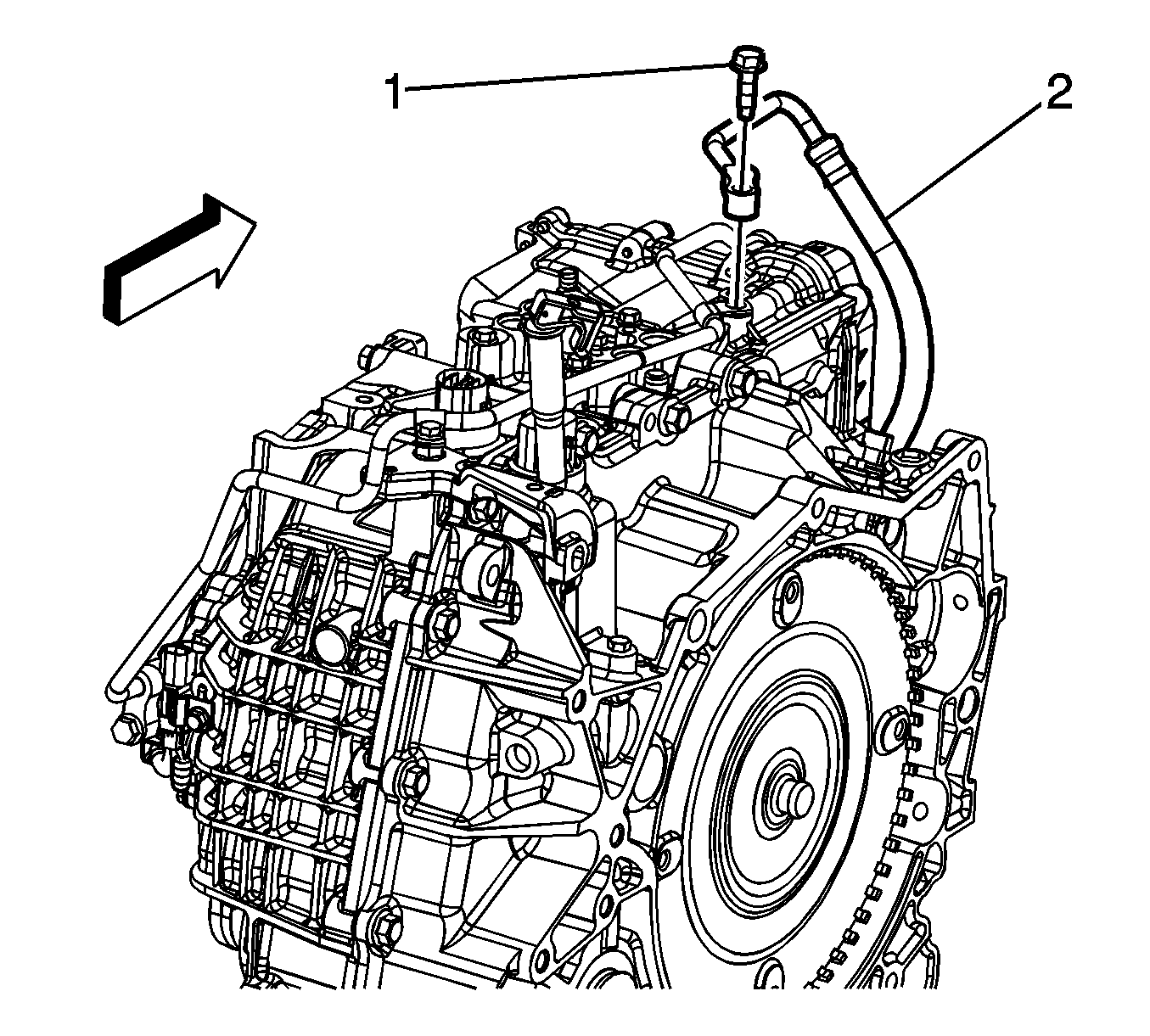 1
2