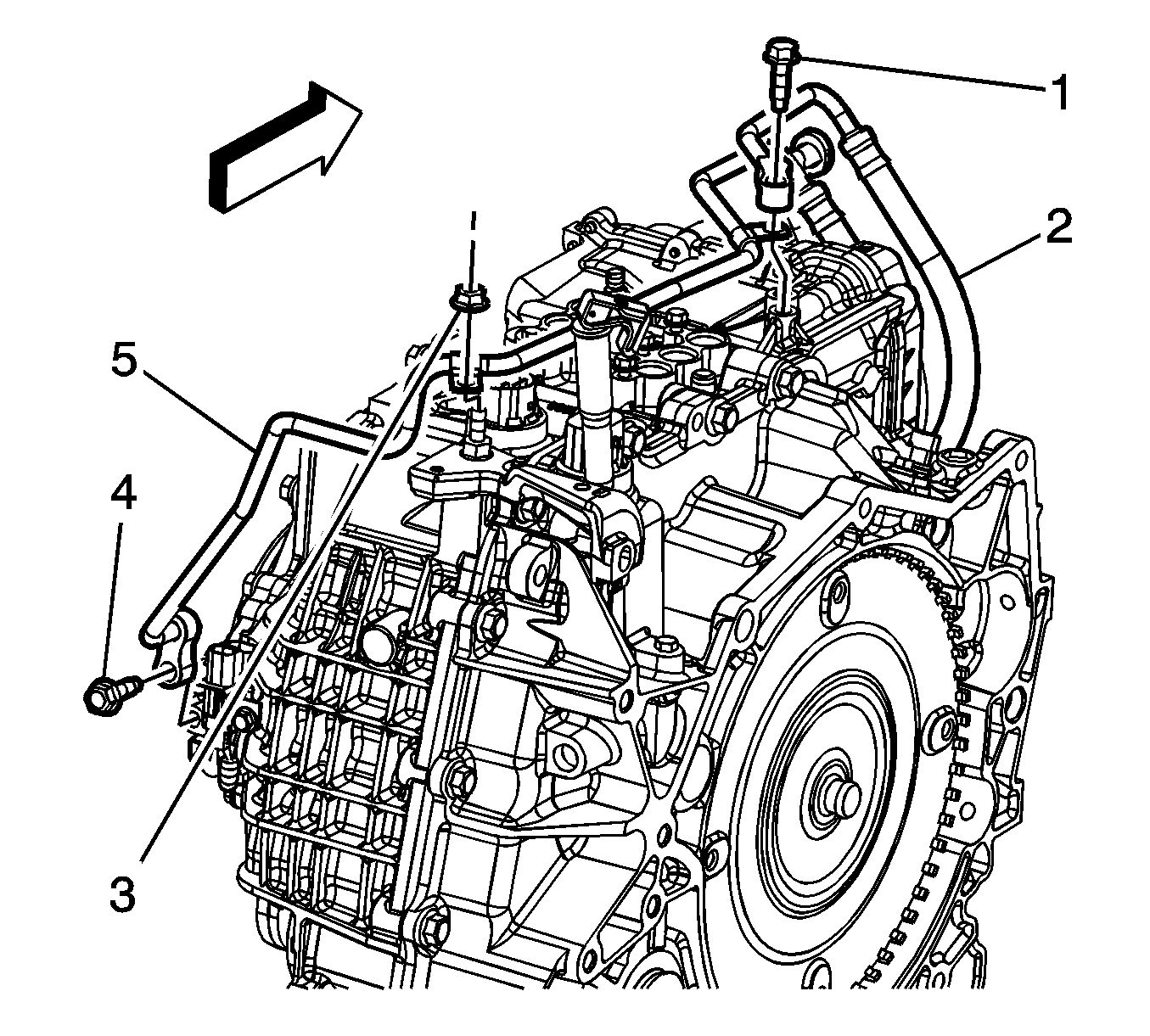 1
2
5
4
3