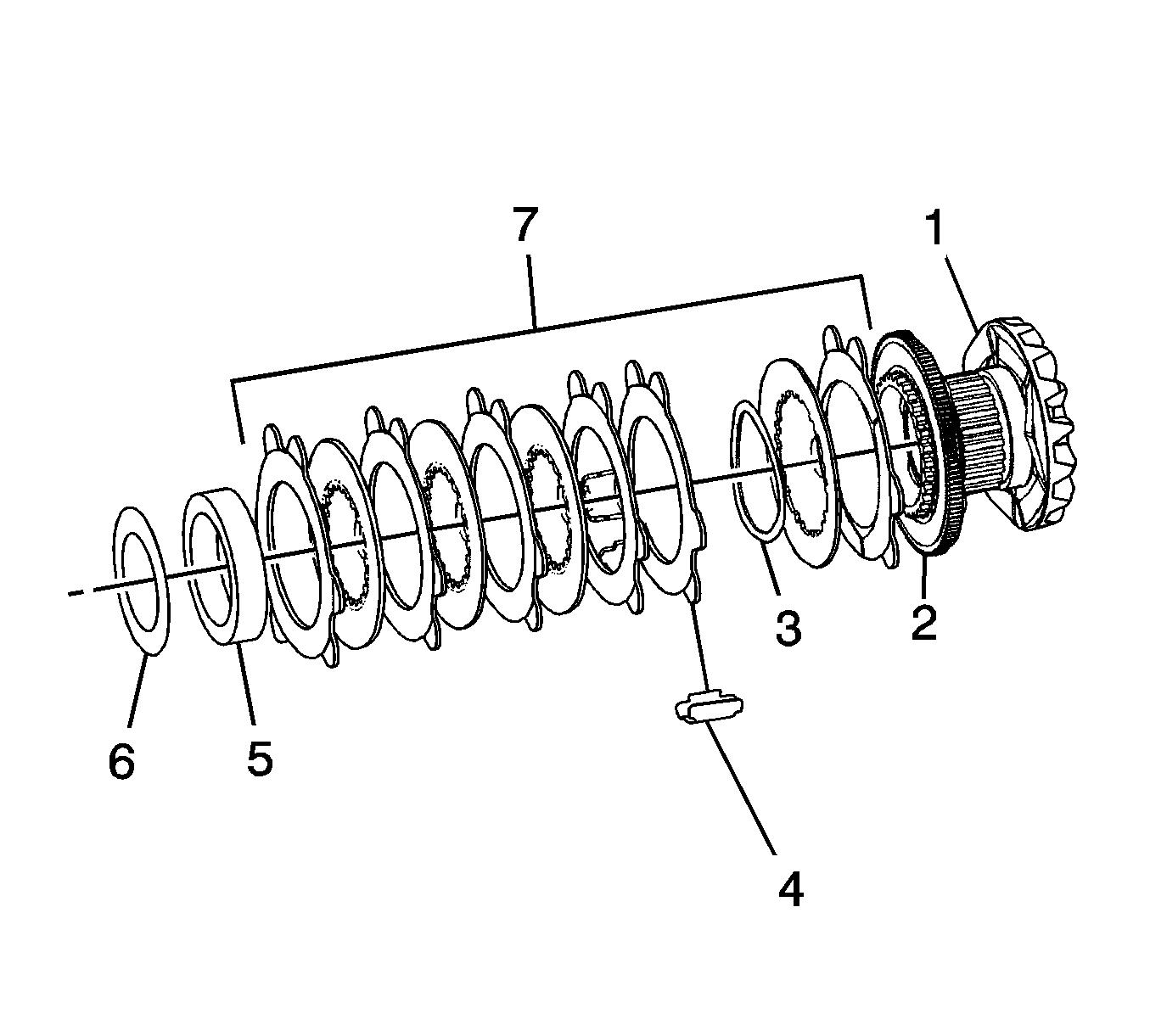 7
1
3
2
6
5
4