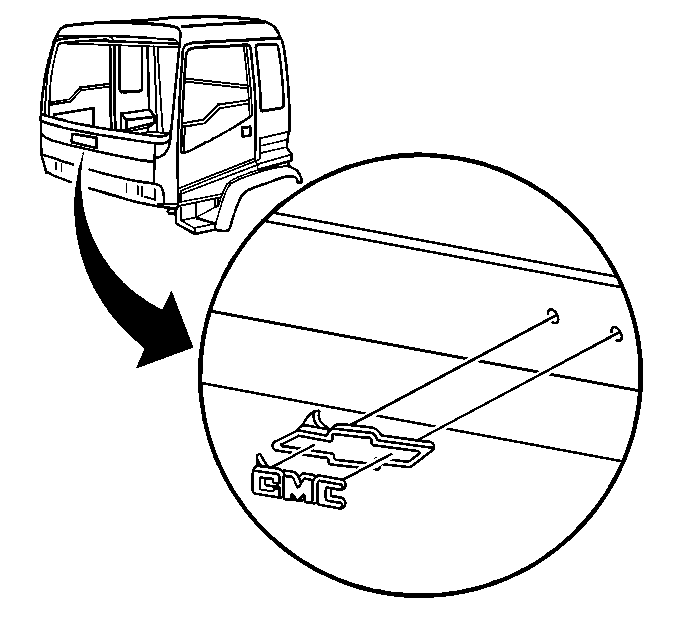 GMC