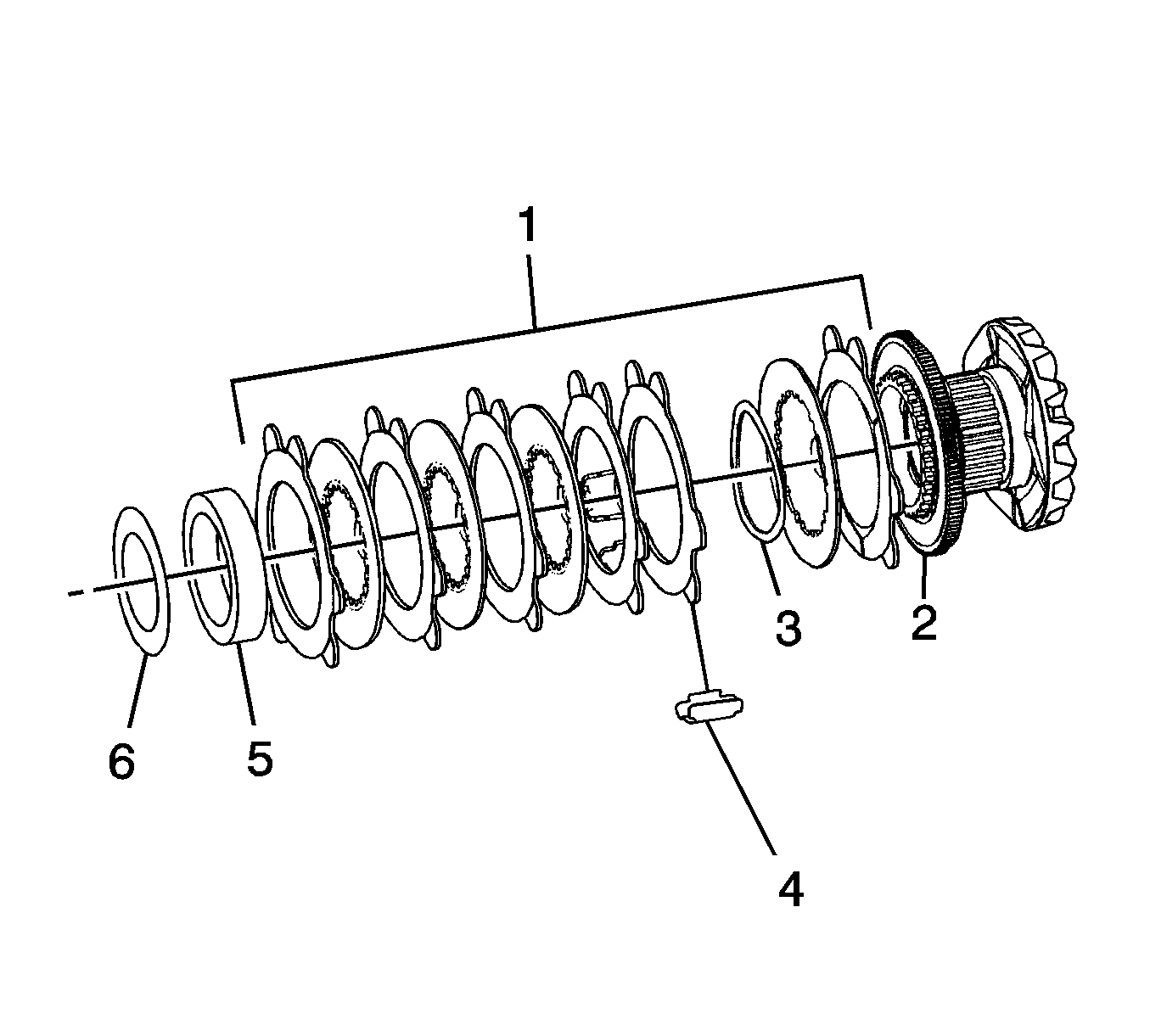 1
3
2
6
5
4