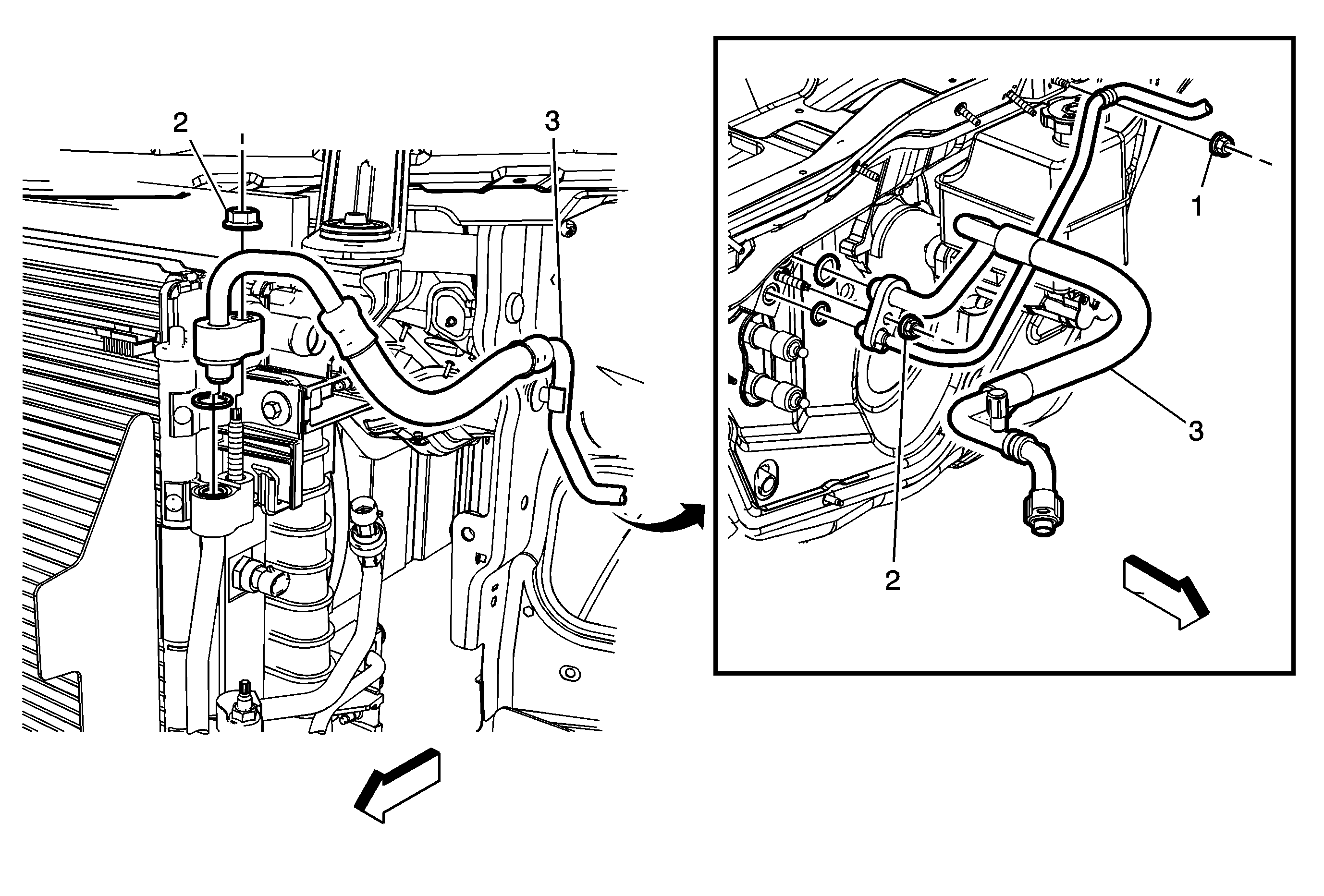 2
3
1
3
2