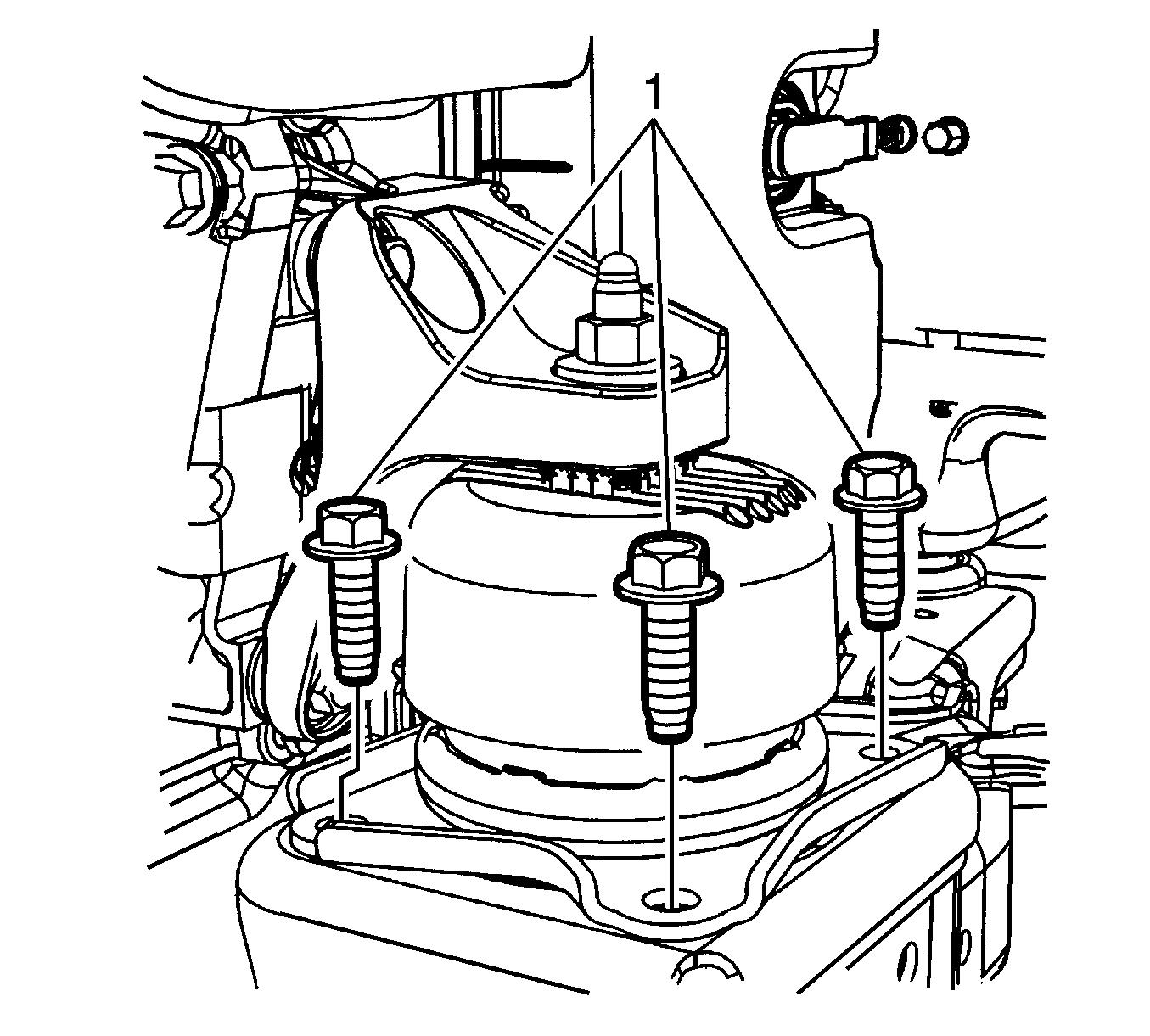 1