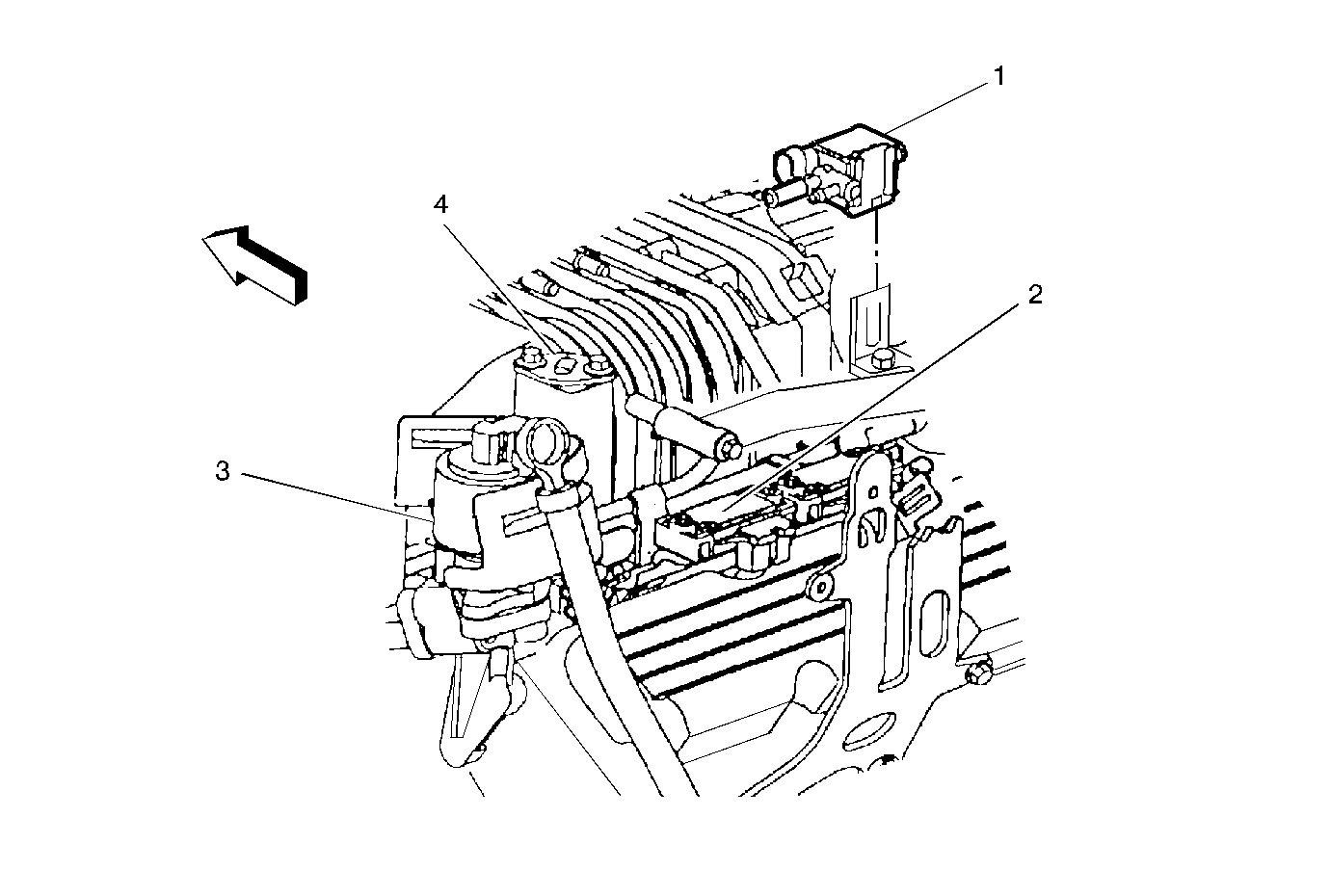 1
4
2
3