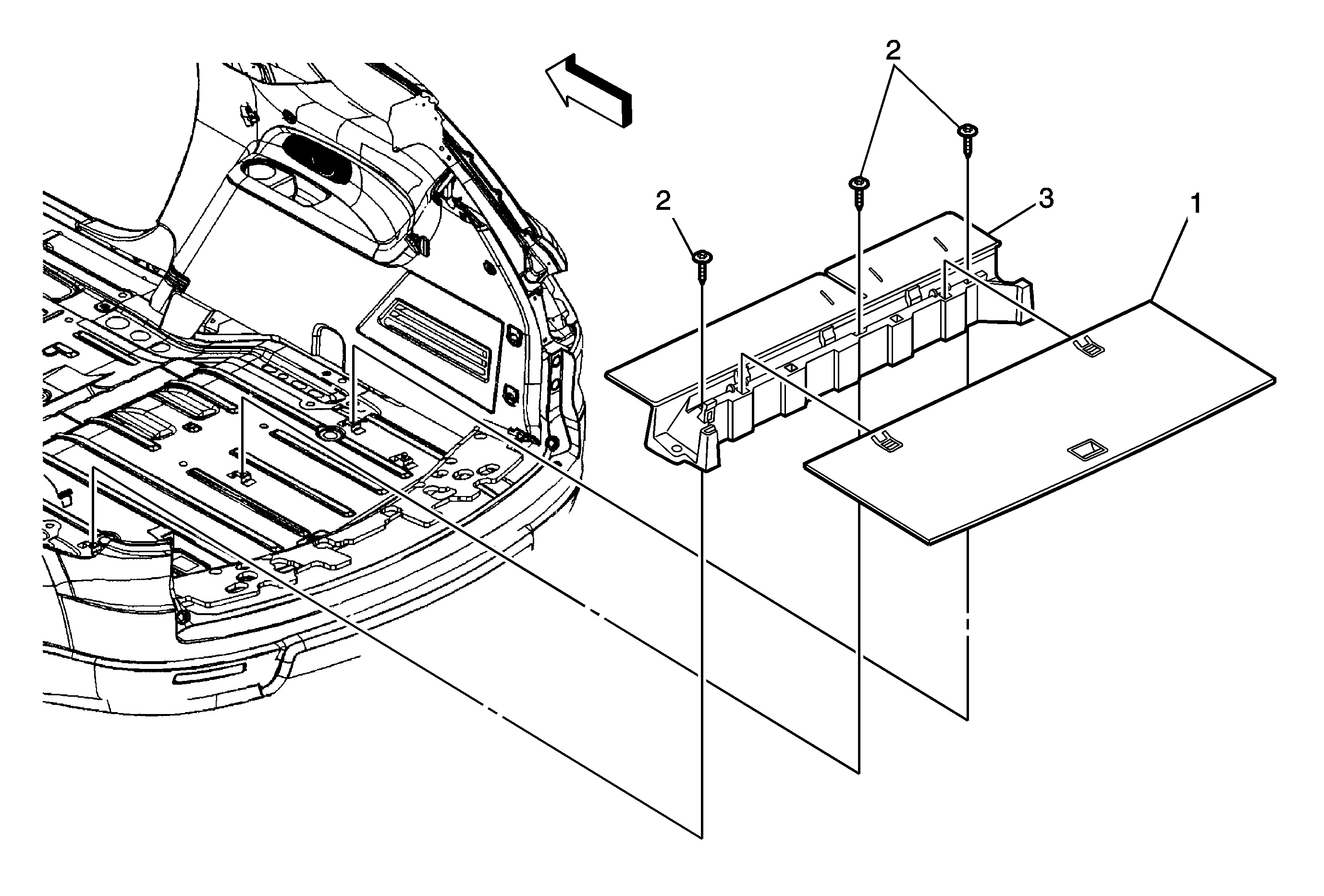 2
2
3
1