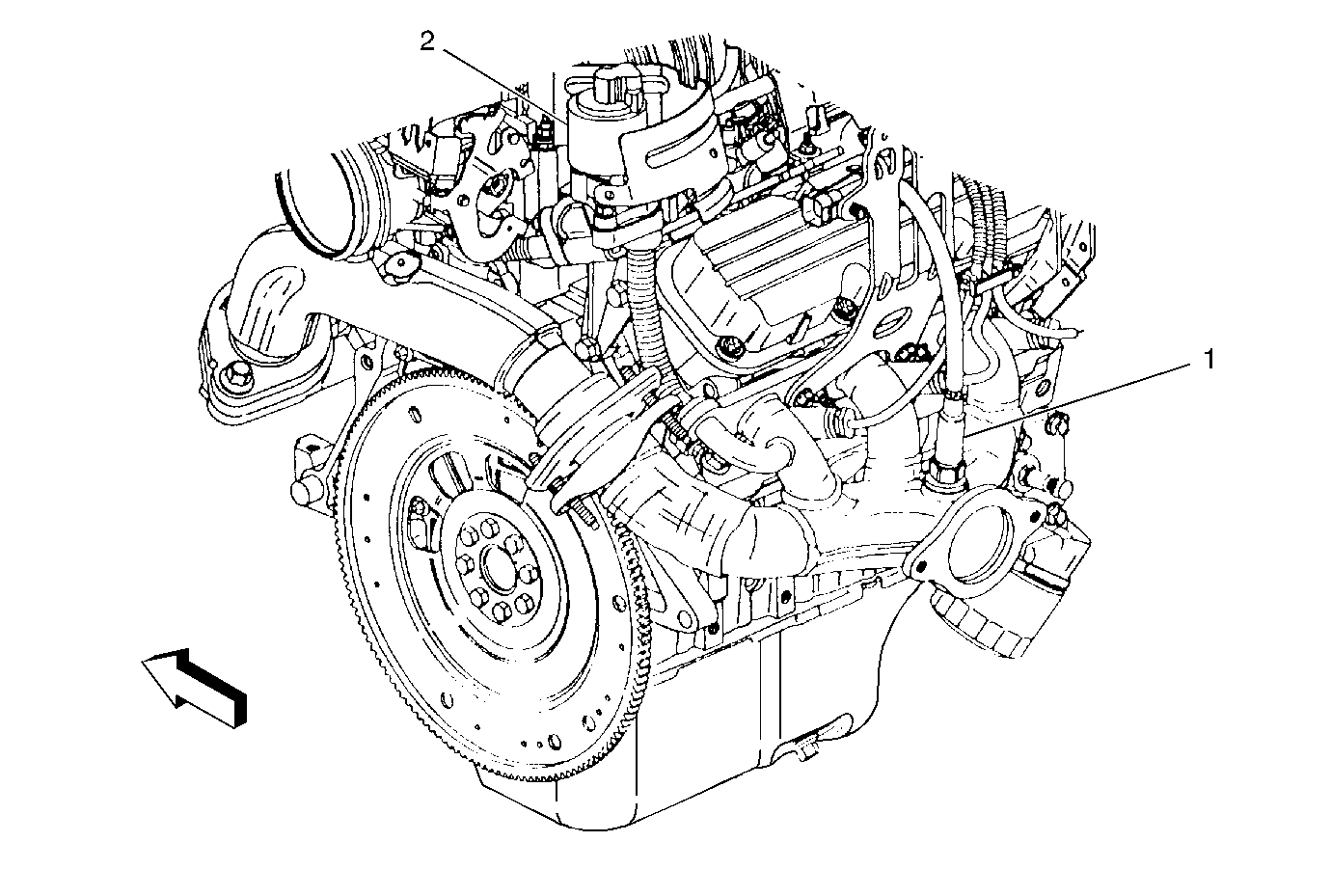 2

1