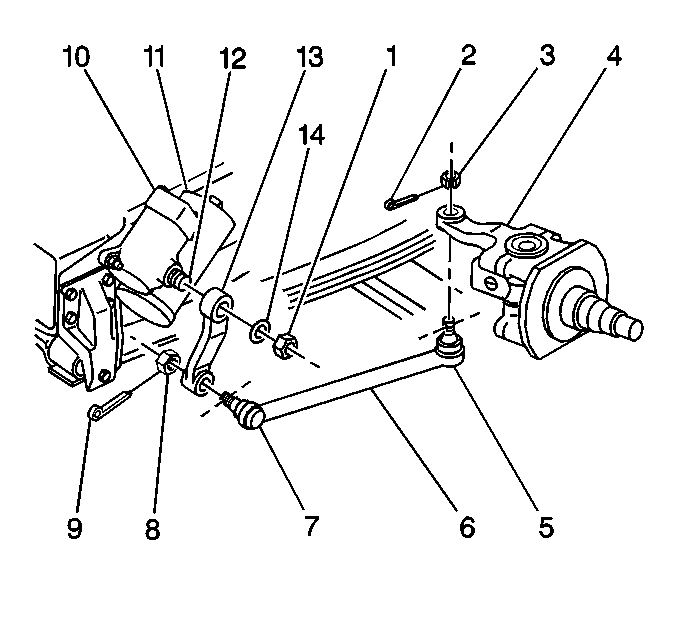 10 11 12 13 1 2 3 4
14
9 8 7 6 5