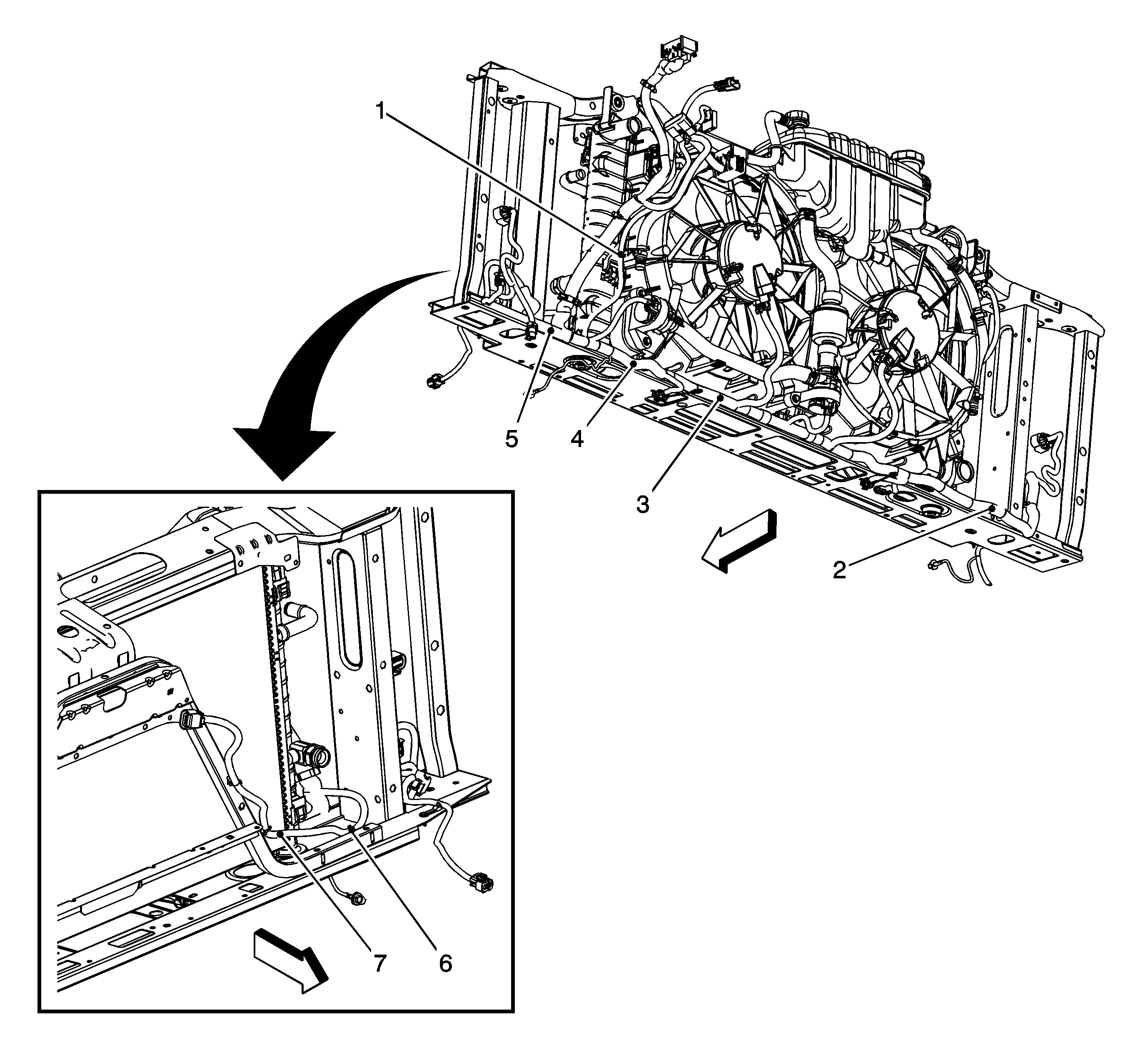 1
5
4
3
2
7
6