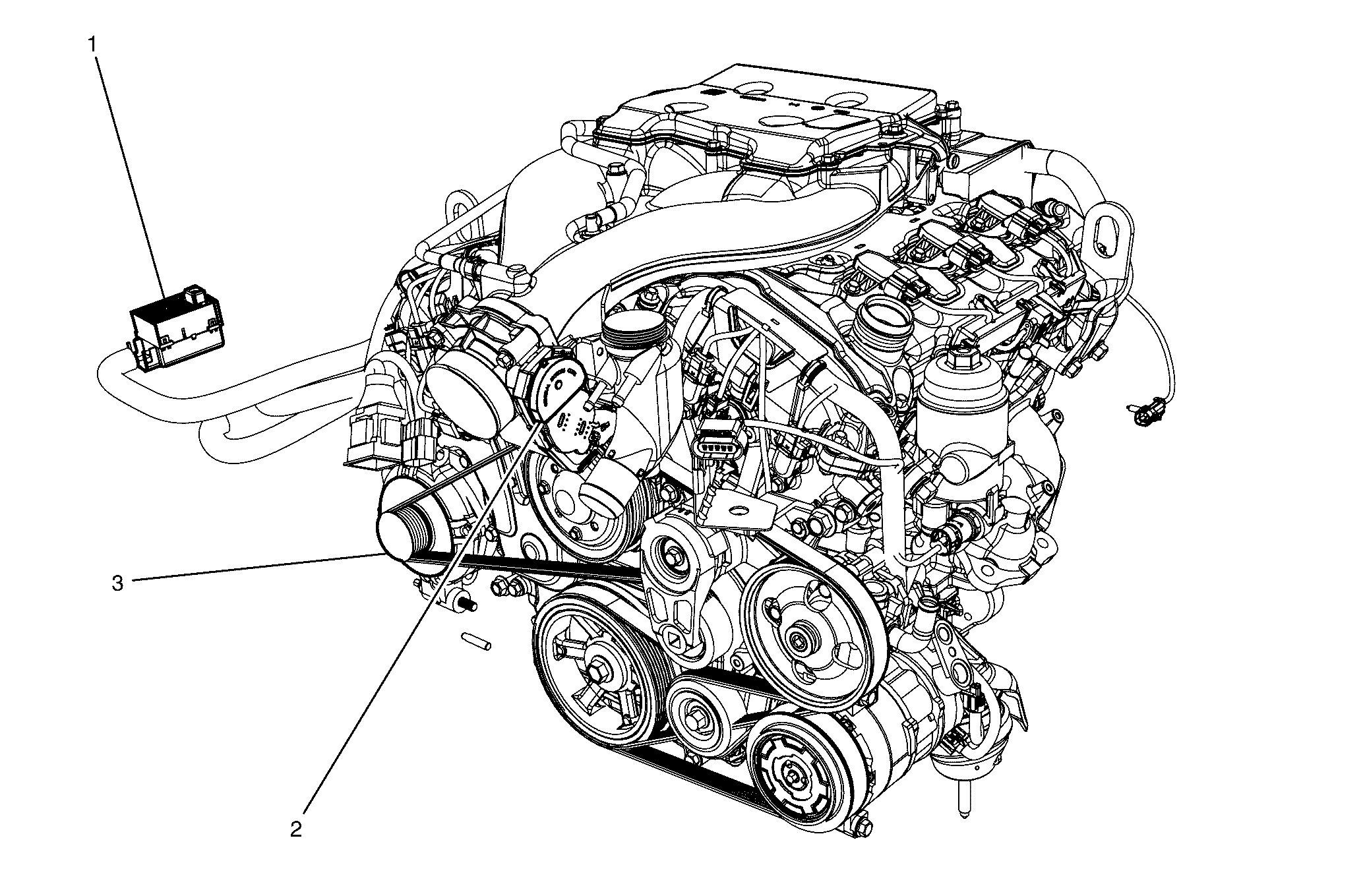 1
3
2