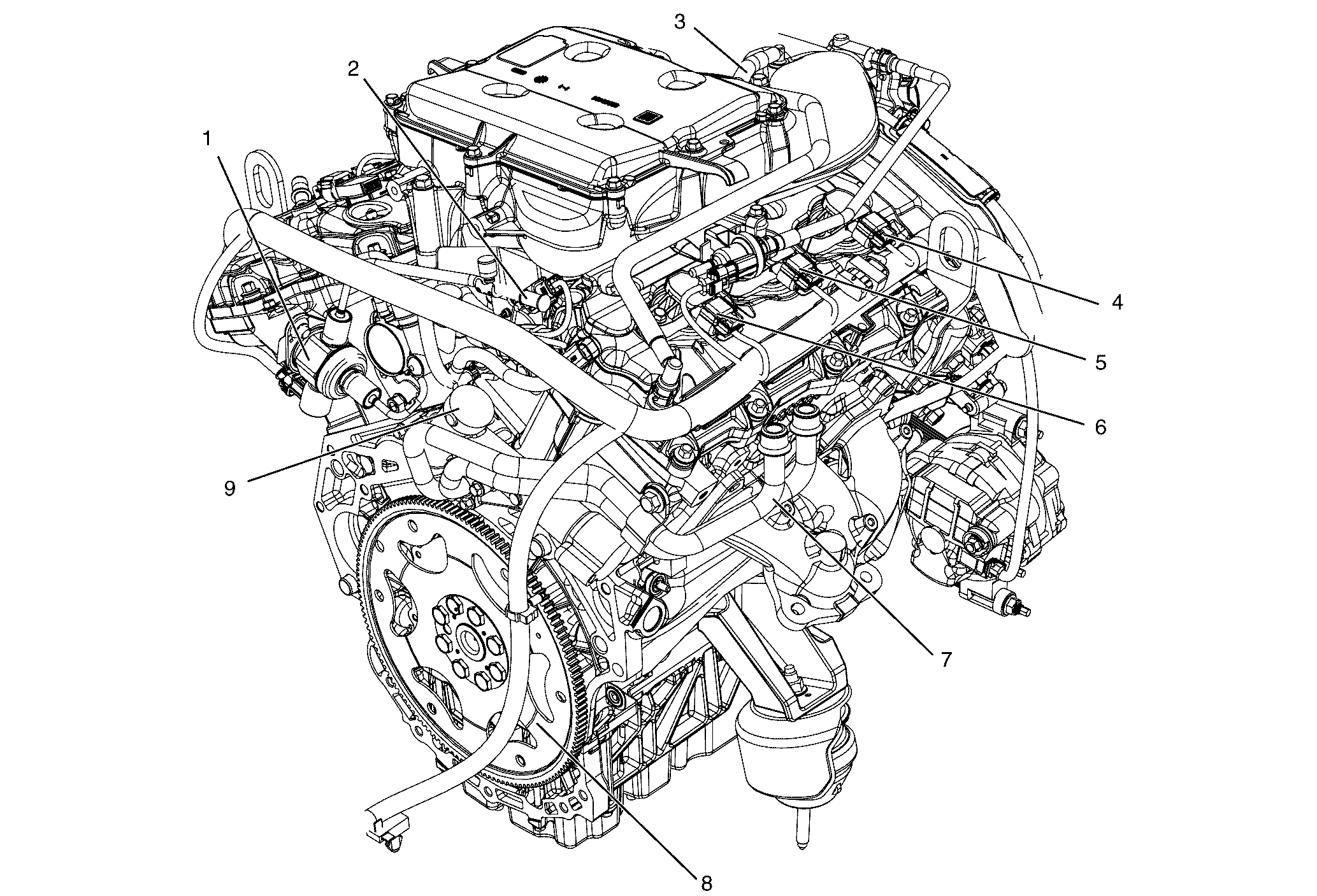 3
2
1
4
5
6
9
7
8