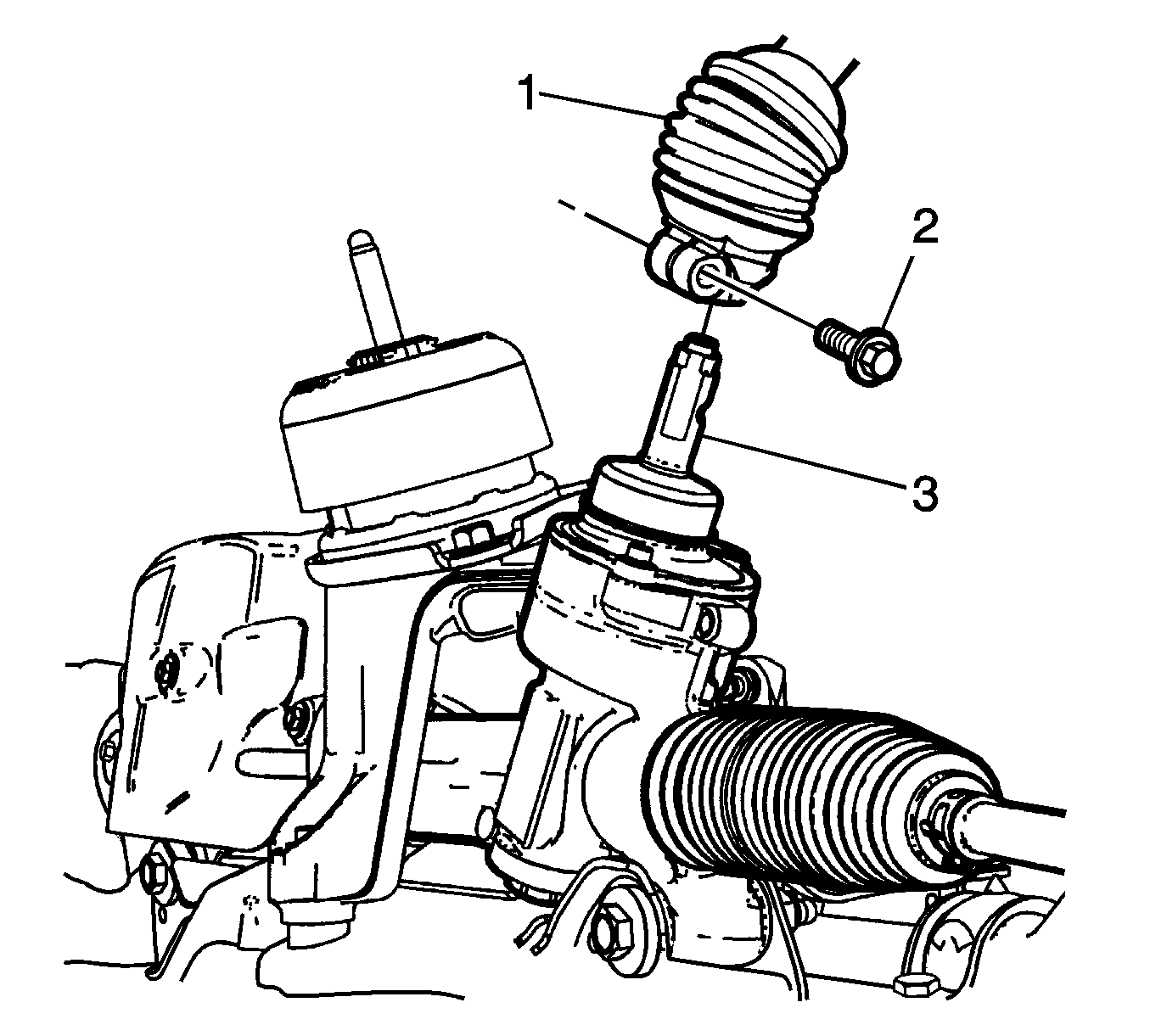 1
2
3