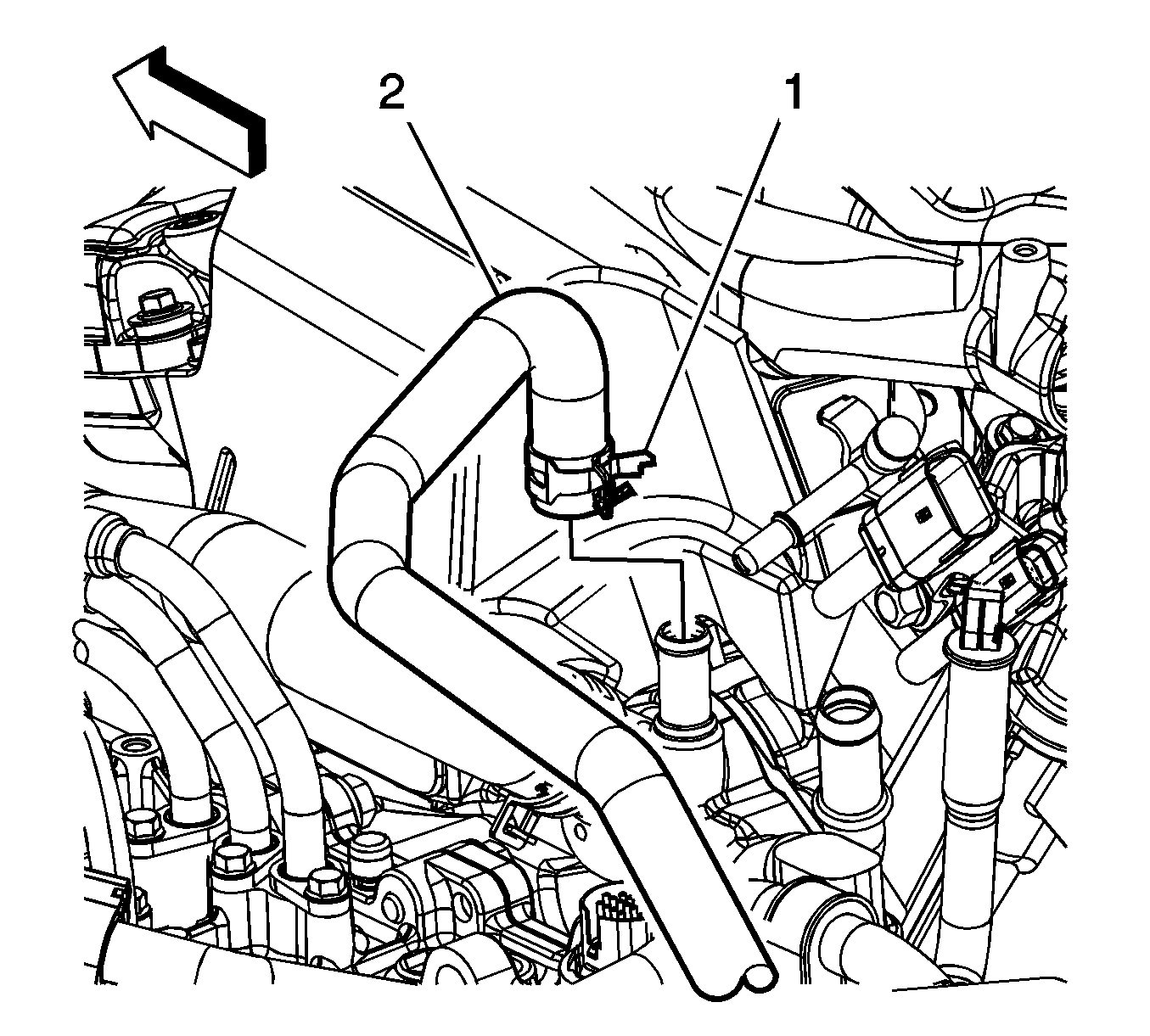 2
1