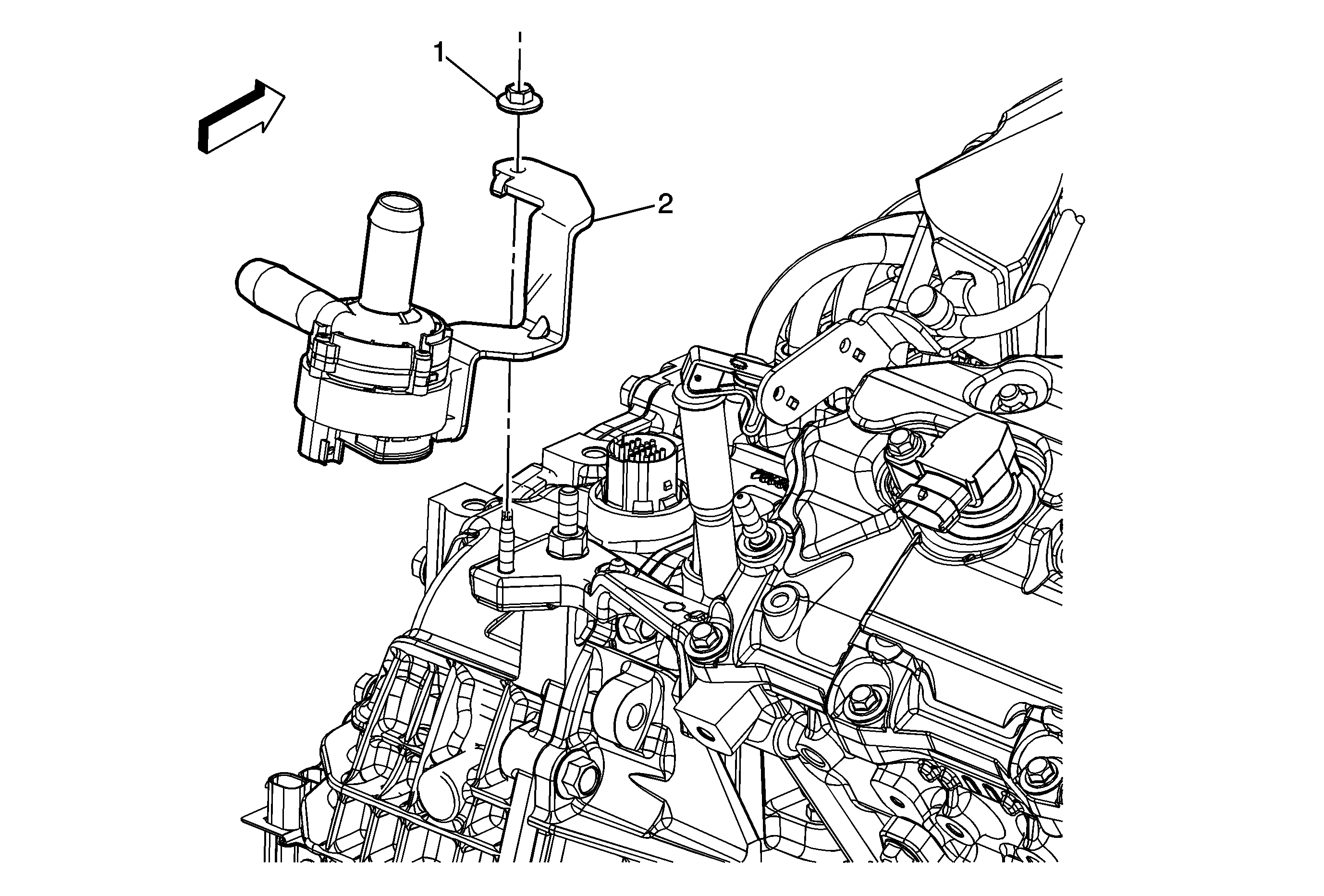 1
2