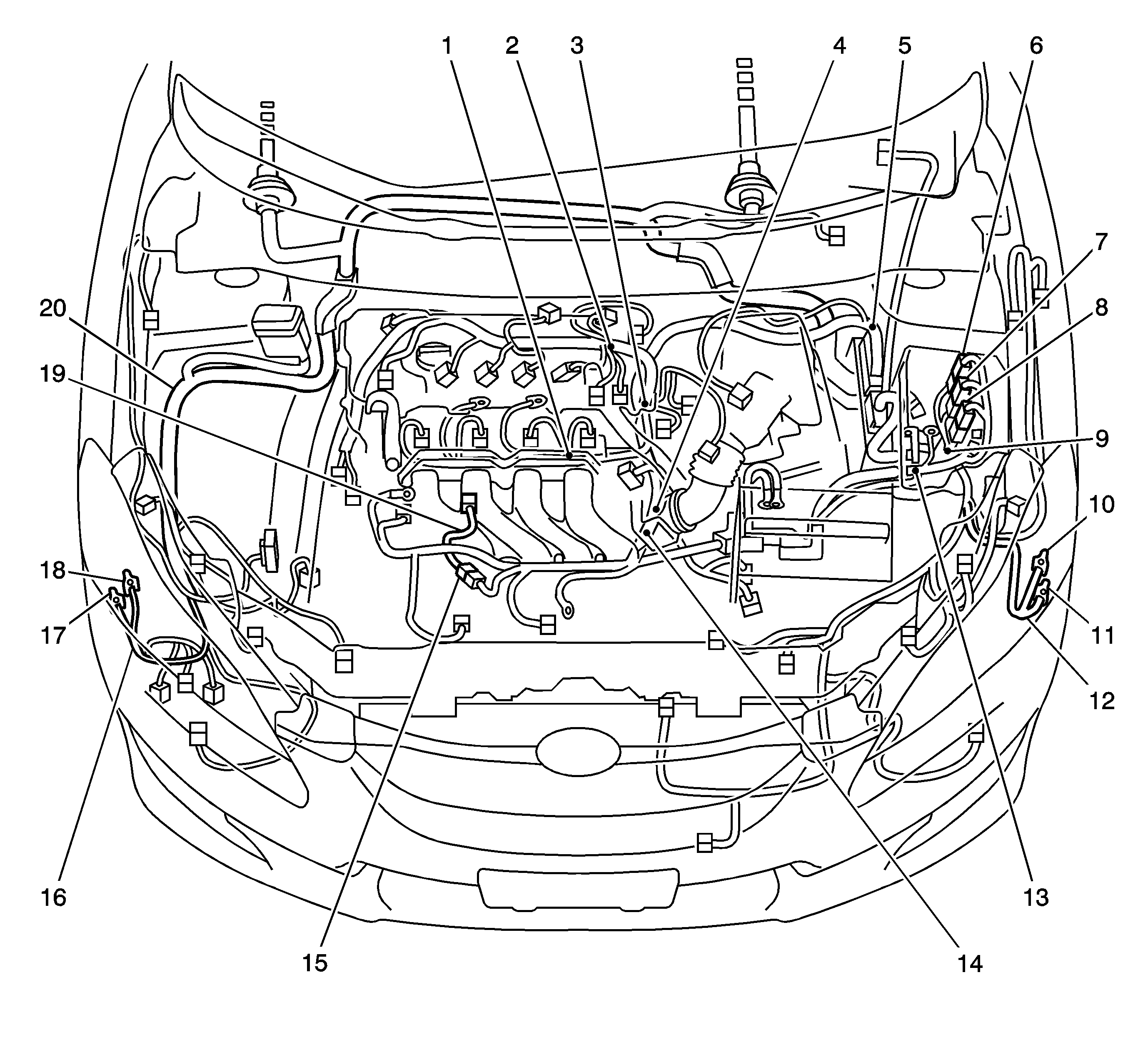 1
2
3
4
5
6
7
8
9
10
11
12
13
14
15
16
17
18
19
20