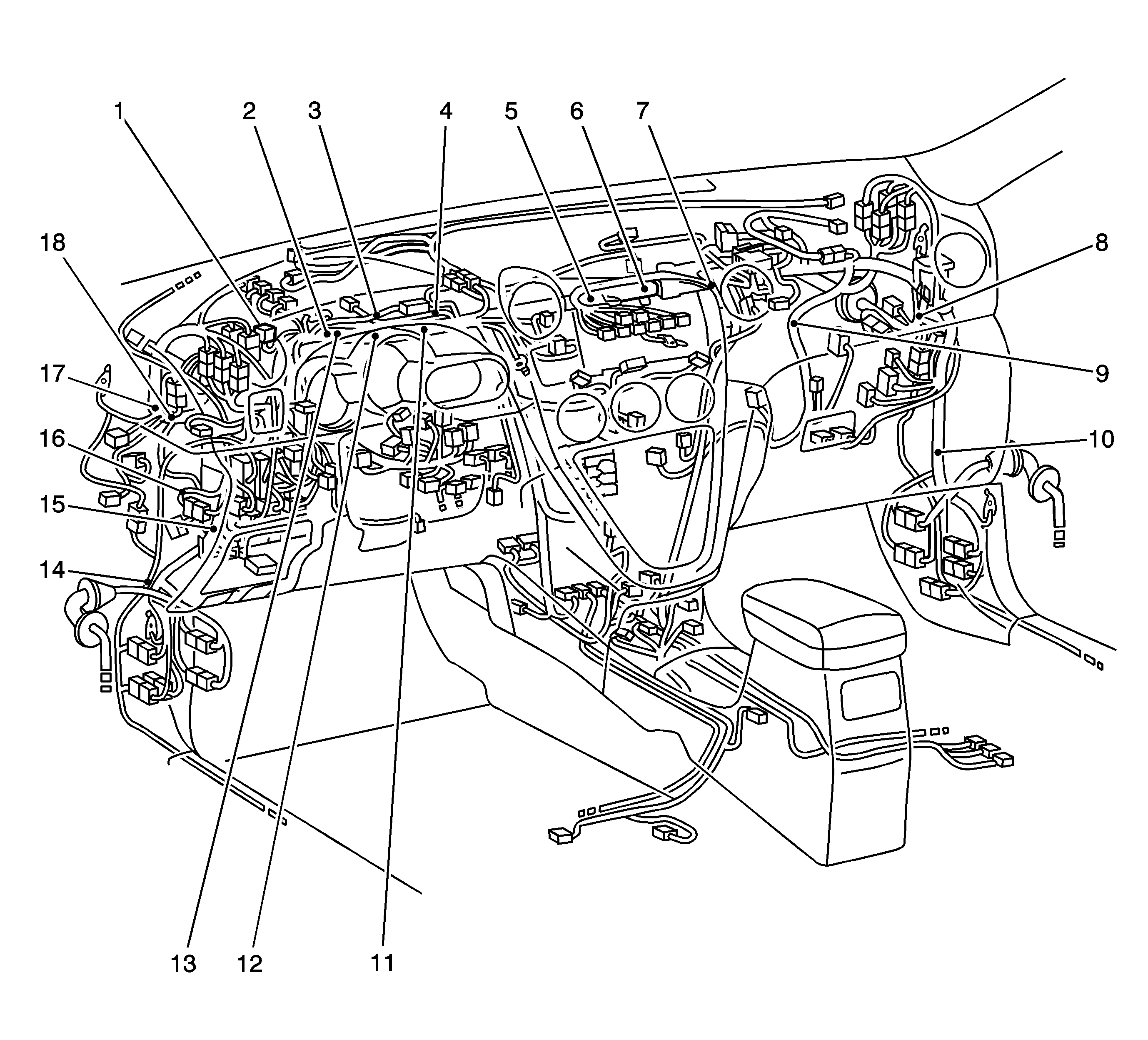 1
2
3
4
5
6
7
18
8
17
9
16
10
15
14
13
12
11