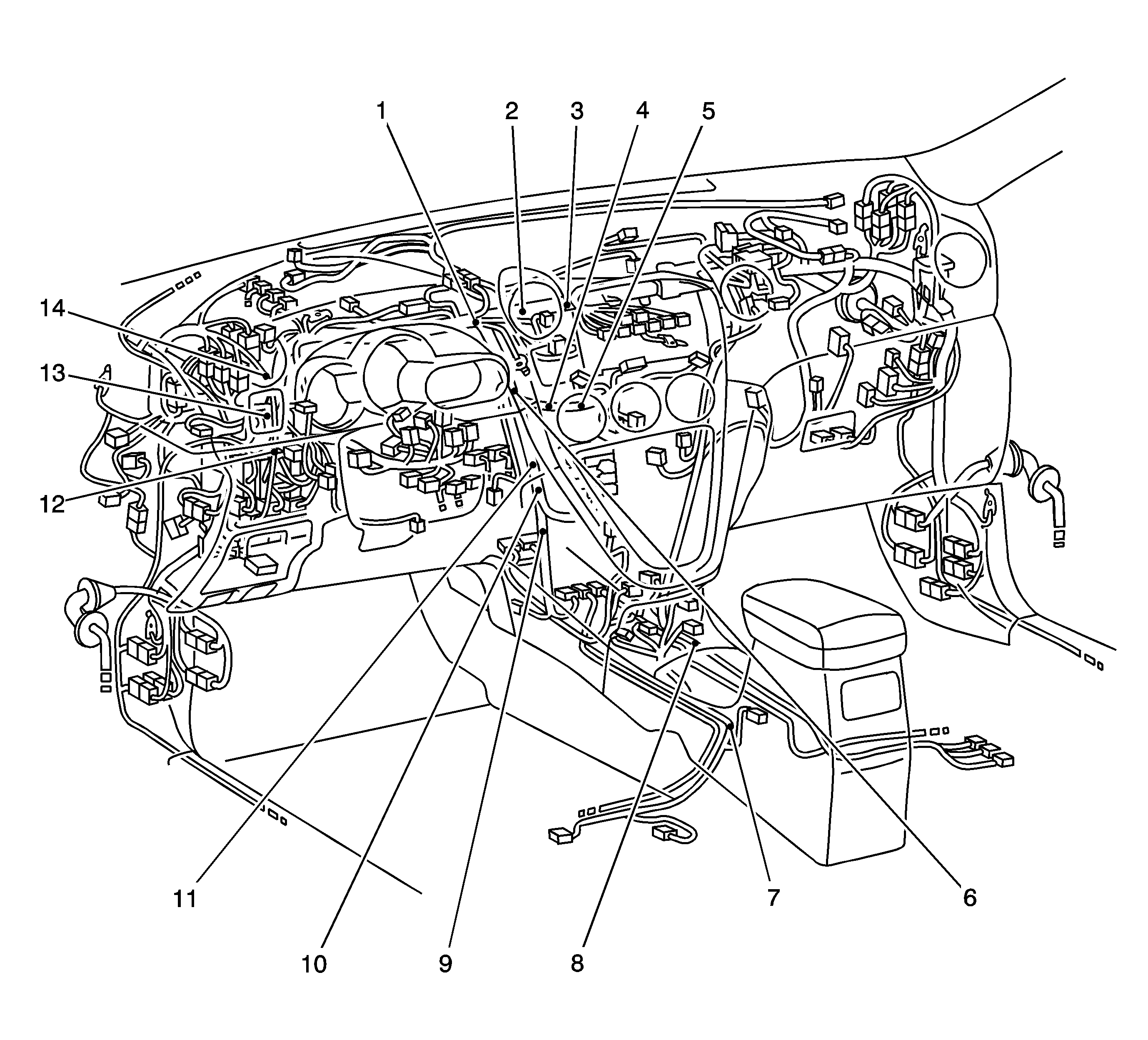 1
2
3
4
5
14
13
12
11
10
9
8
7
6