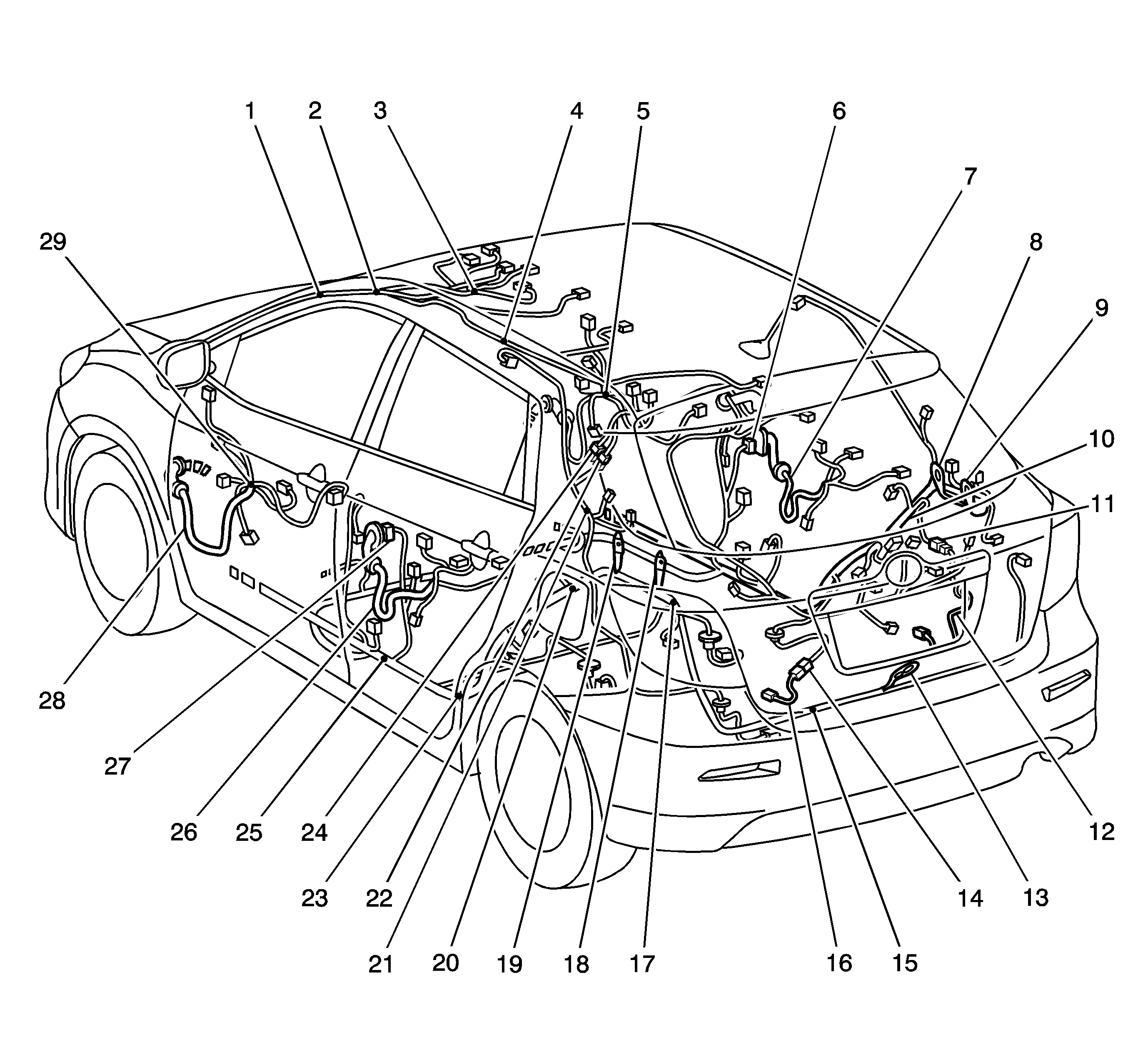 1 2 3 4 5 6 7 8 9 10 11 12 13 14 15 16 17 18 19 20 21 22 23 24 25 26 27 28 29