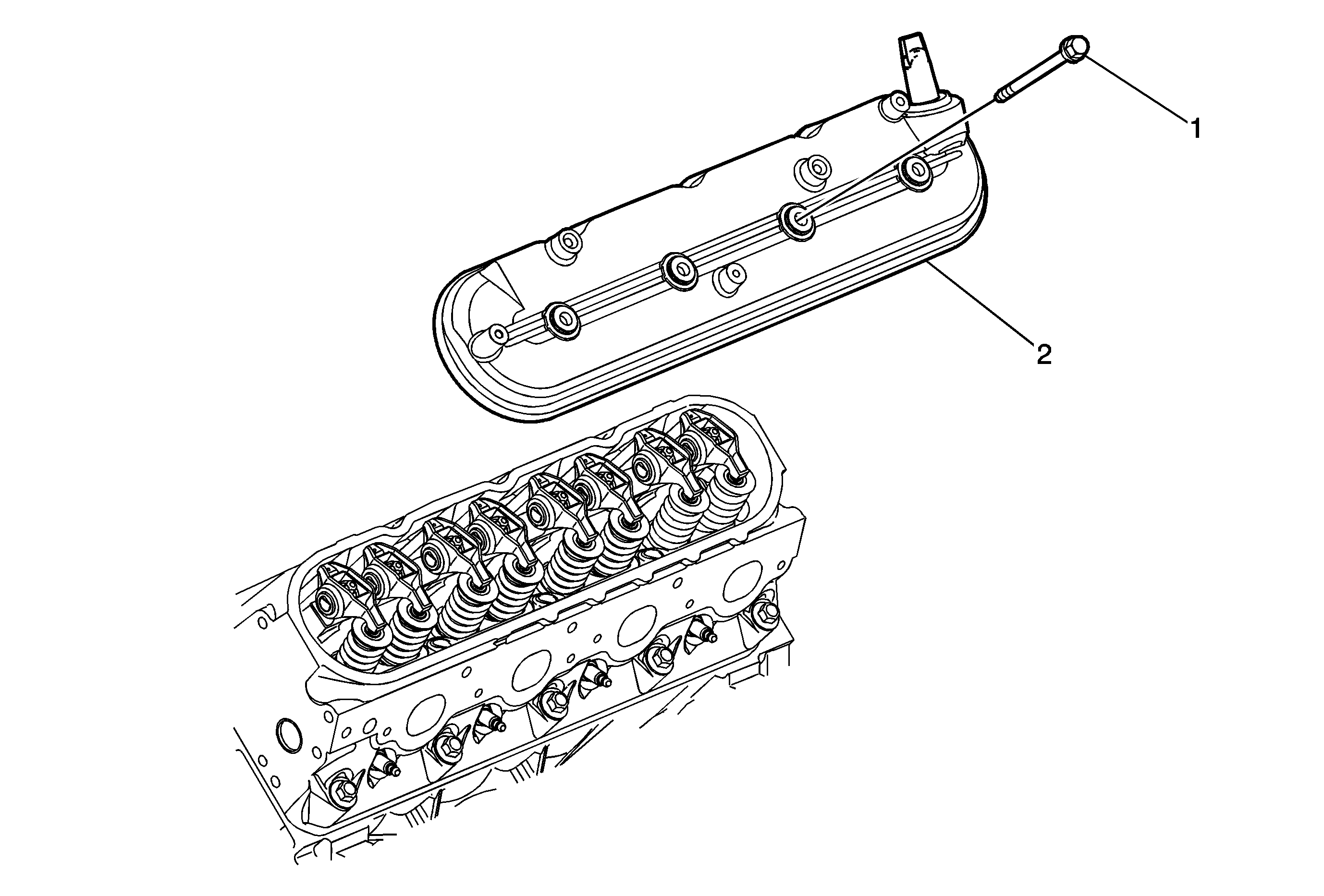 1

2