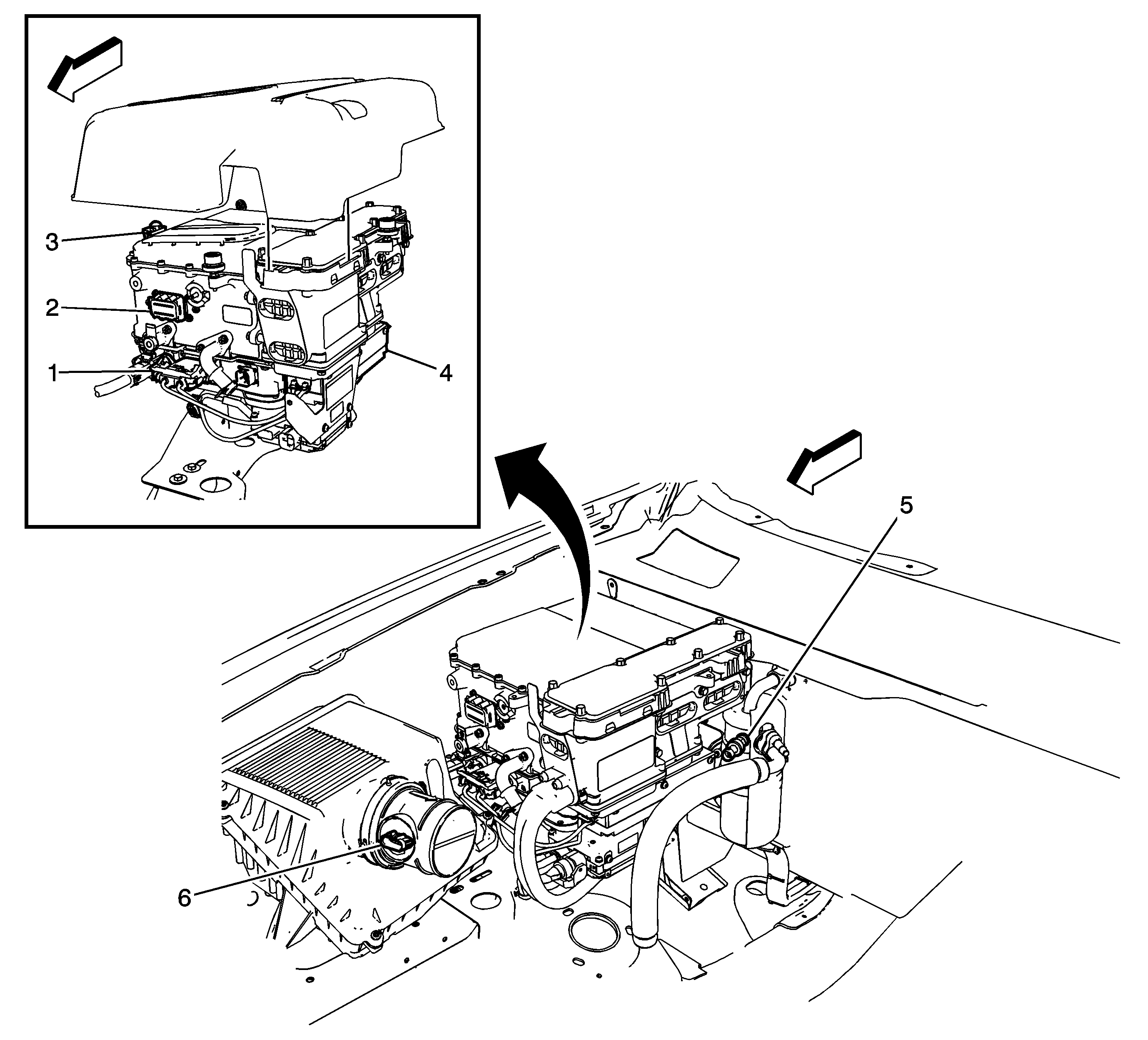 3
2
1
4
5
6