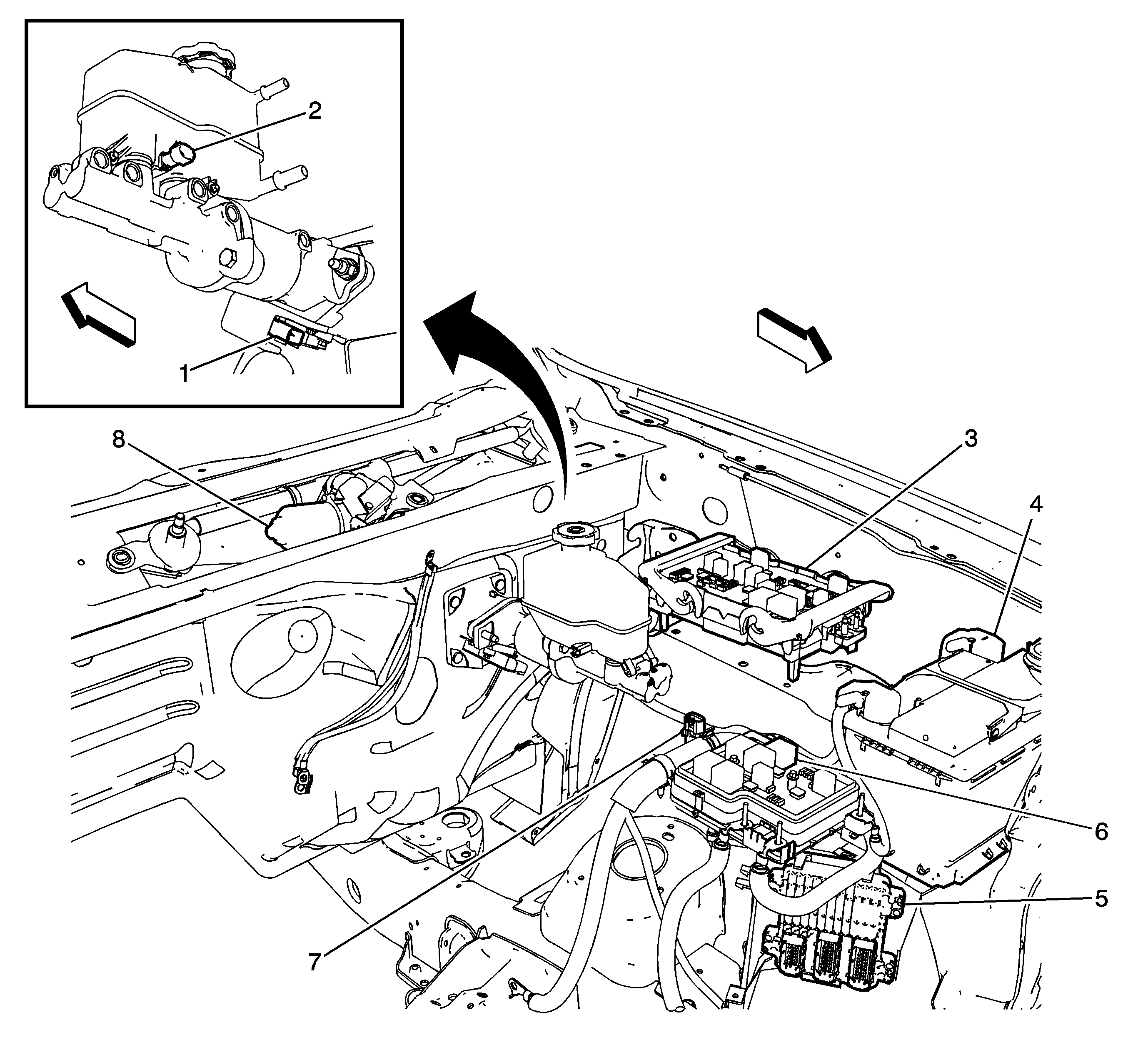 2
1
8
3
4
6
5
7