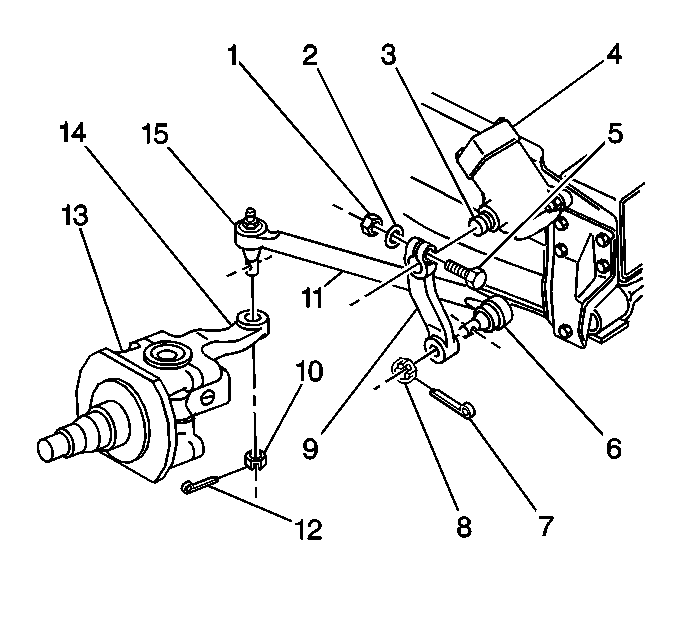 1
2
3
4
14
15
5
13
11
10
9
6
12
8
7