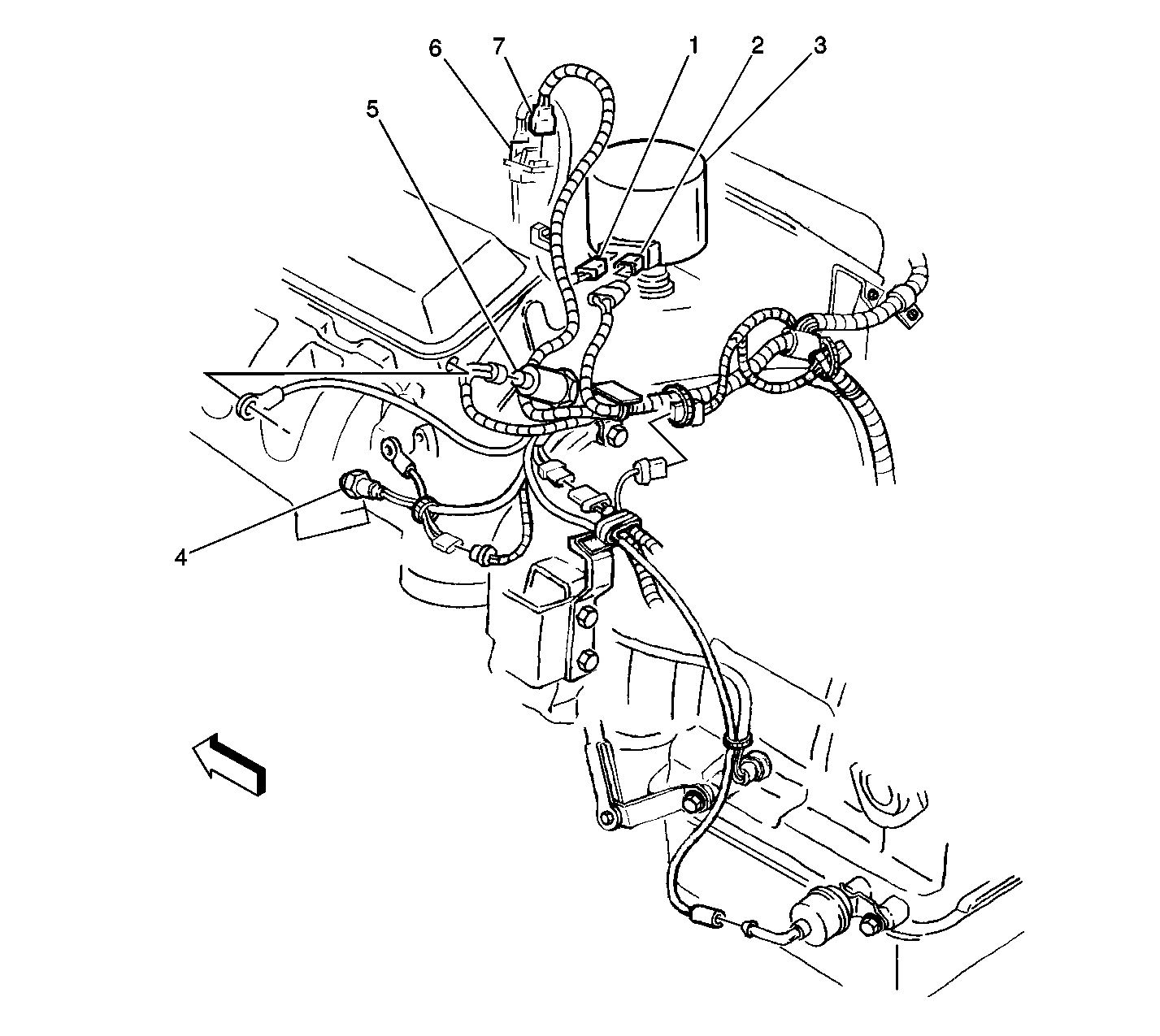 6
7
1
2
3
5
4