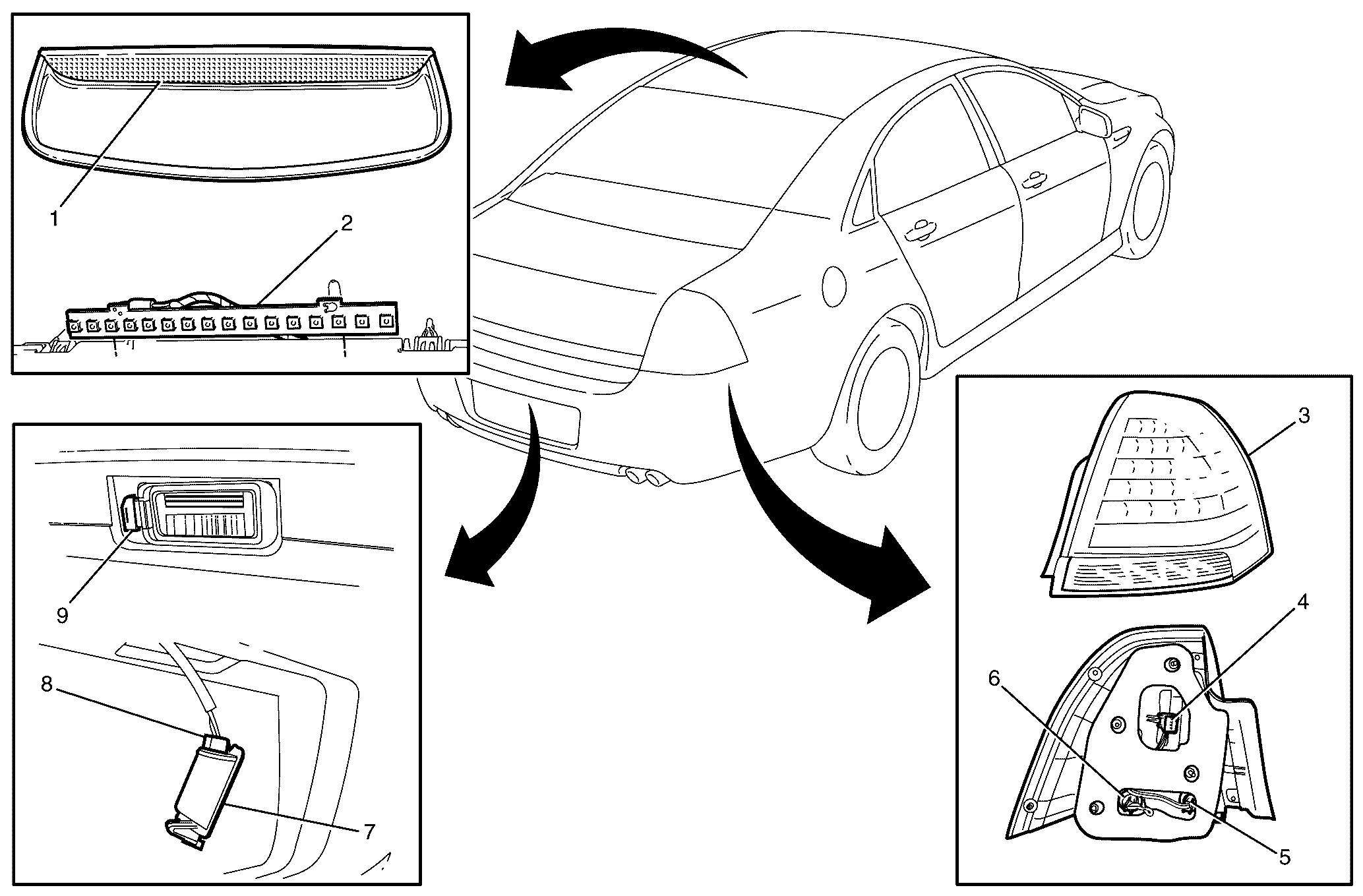 1
2
3
4
6
5
9
8
7