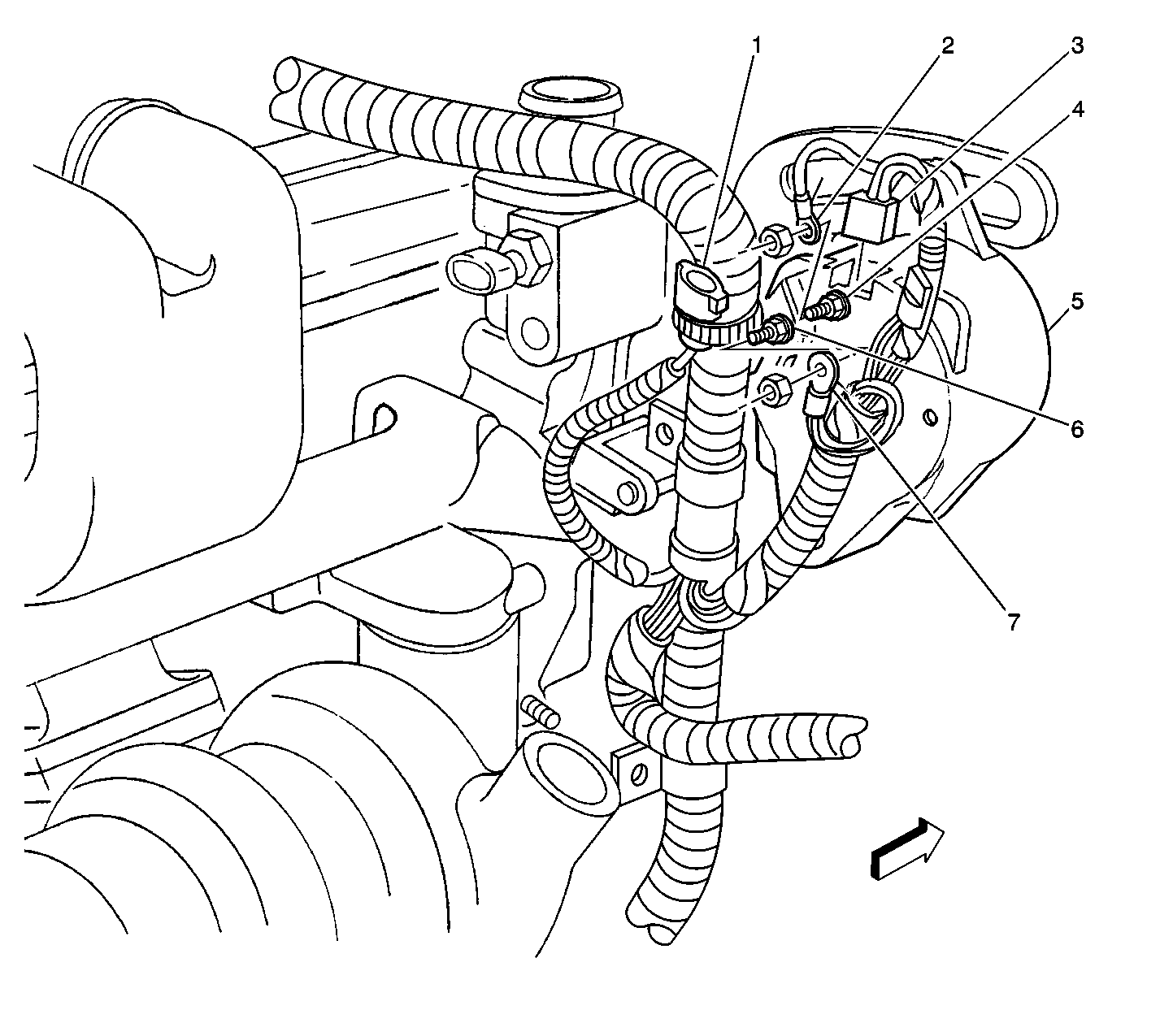 1
2
3
4
5
6
7