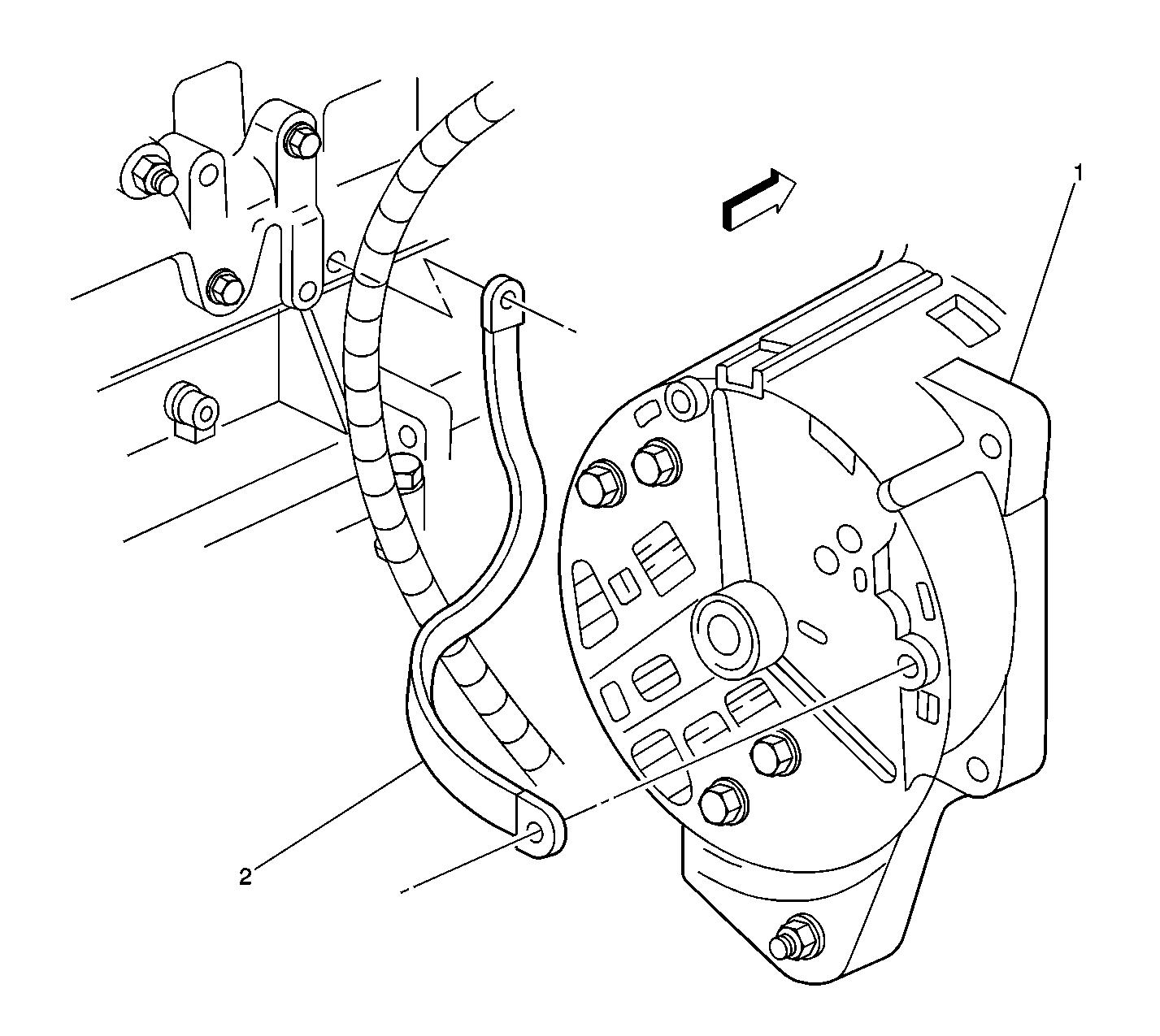 1

2