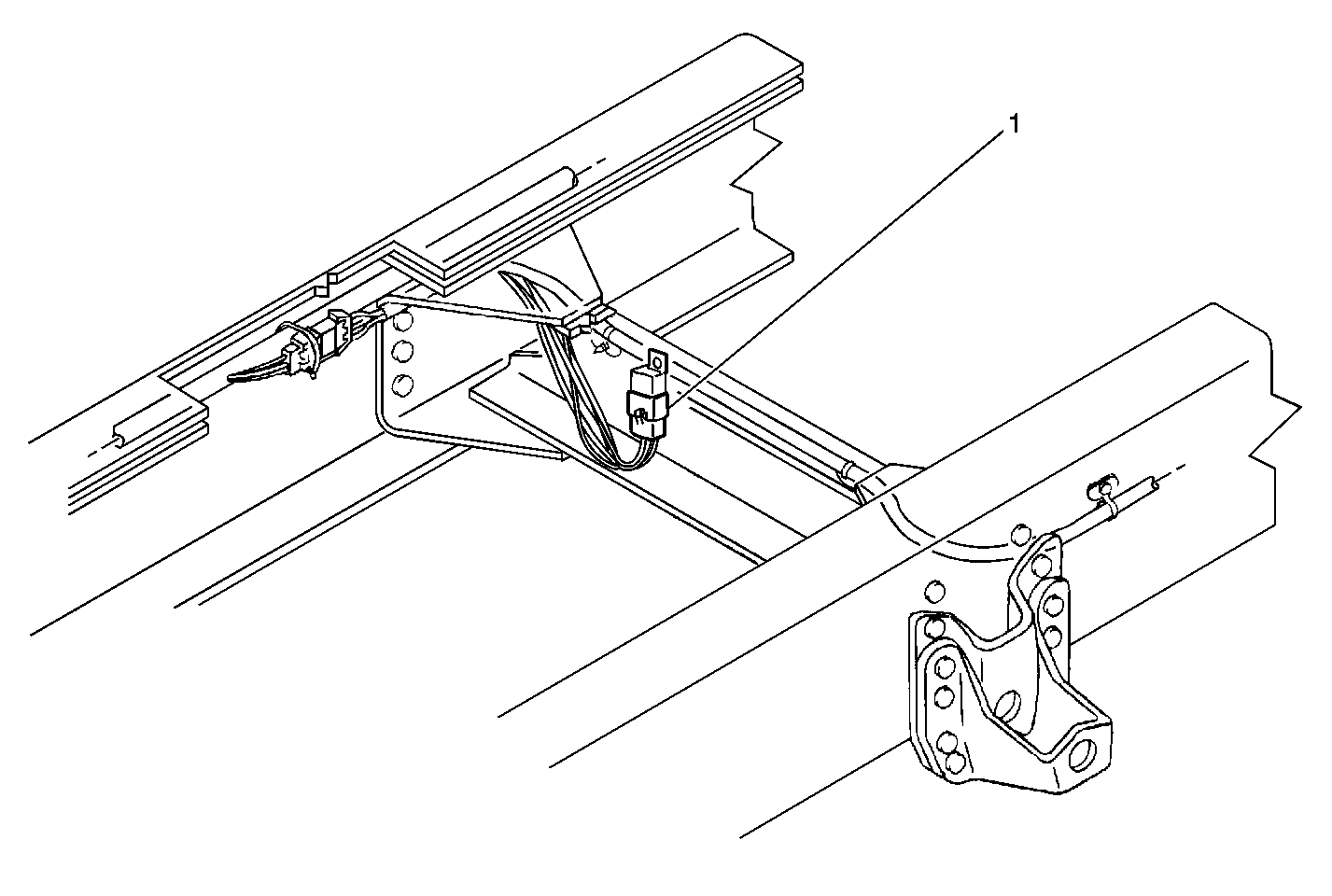 1